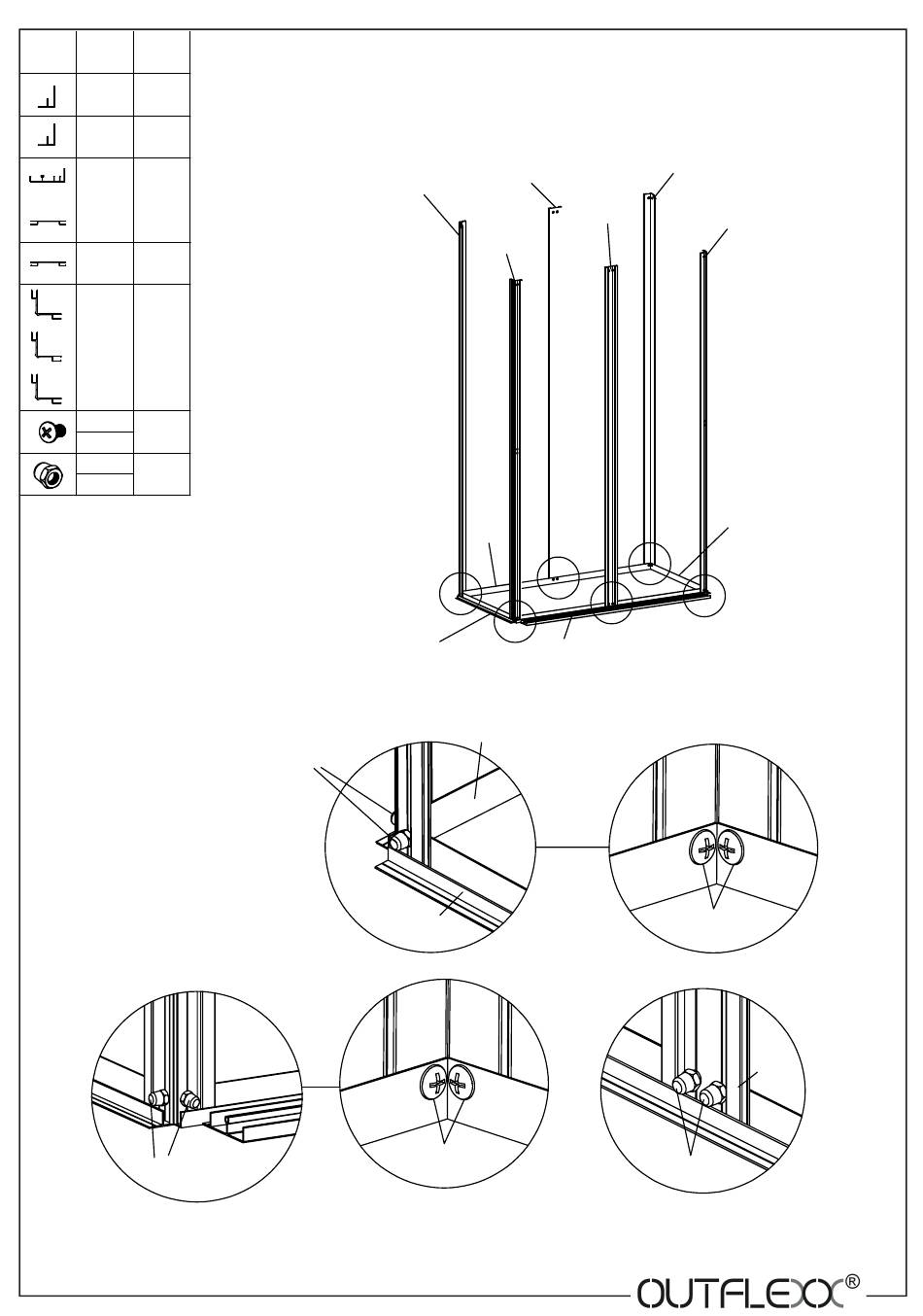 OUTFLEXX®