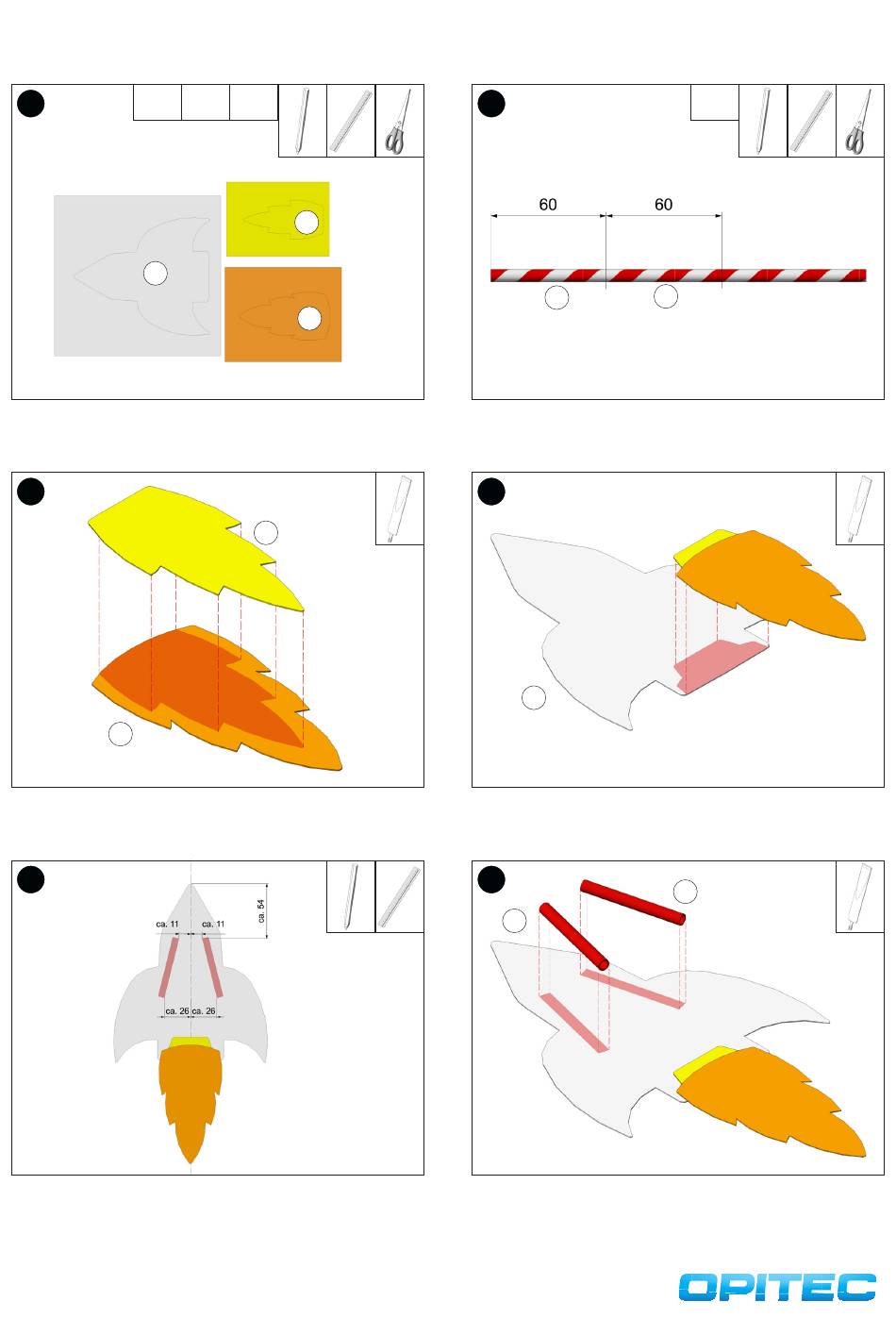 60

60

ca. 54

ca. 11

ca. 11

ca. 26

ca. 26

OPITEC