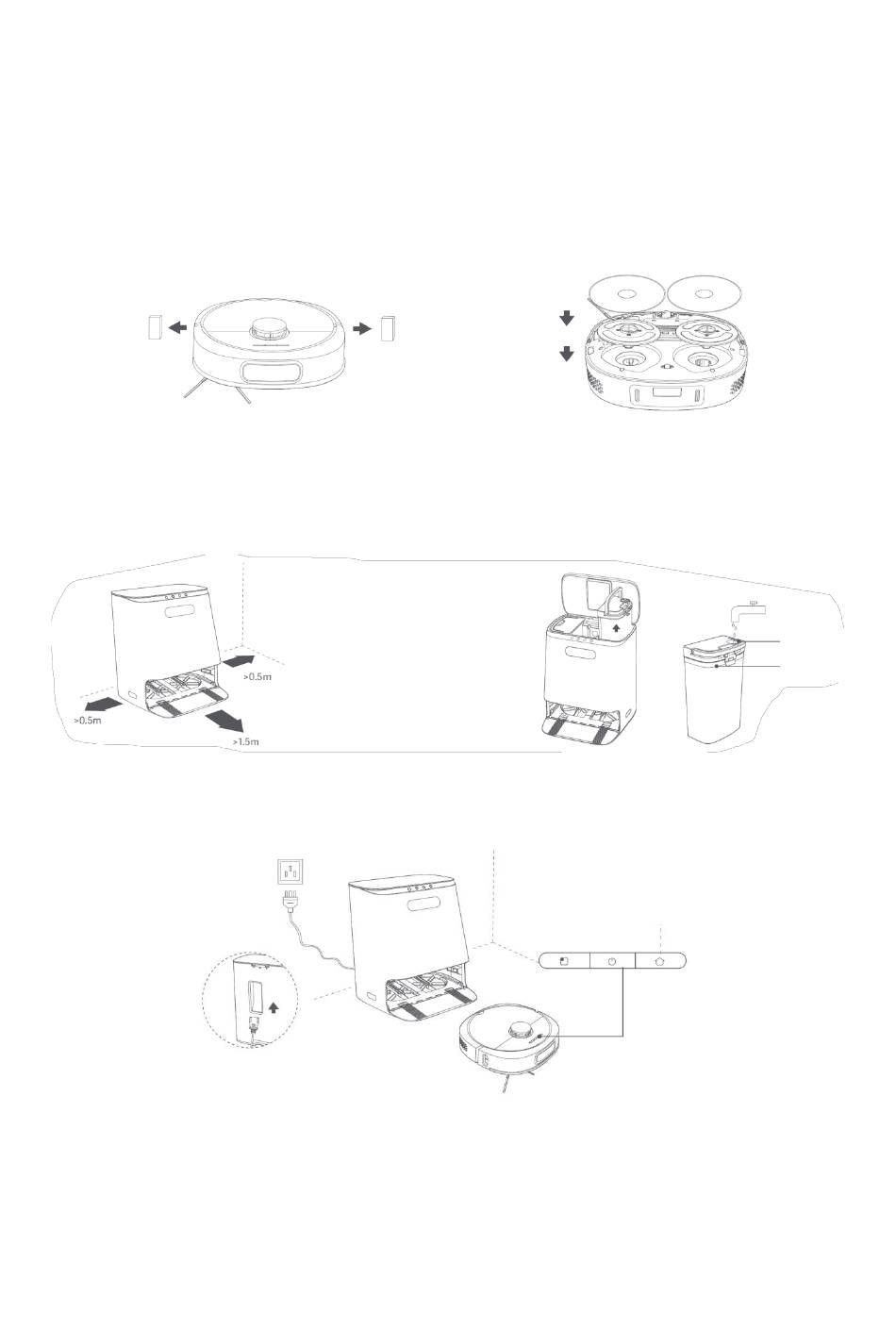 >0.5m

>0.5m

>1.5m