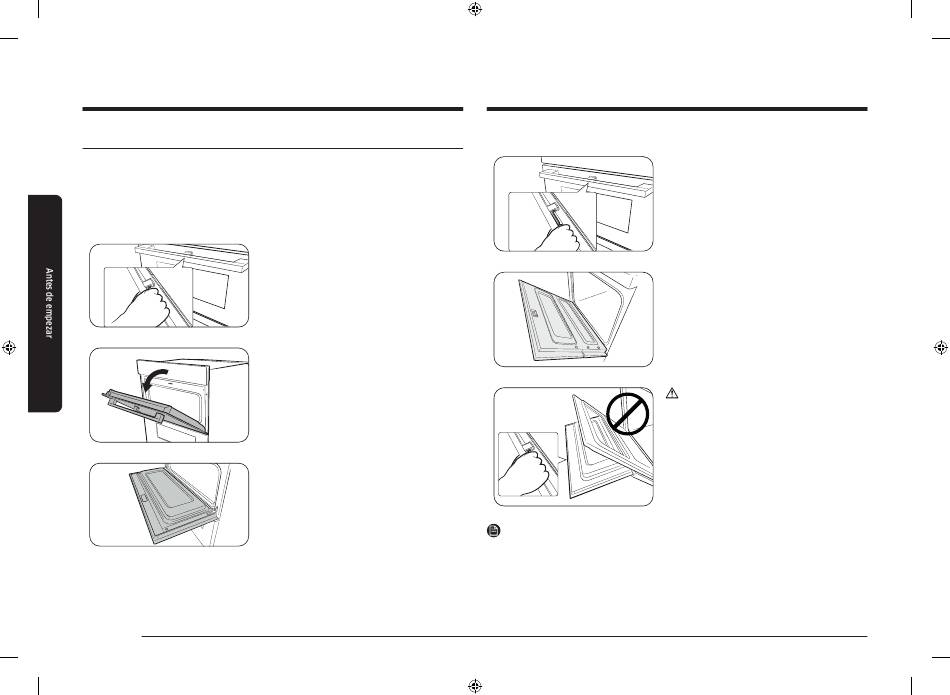 Antes de empezar