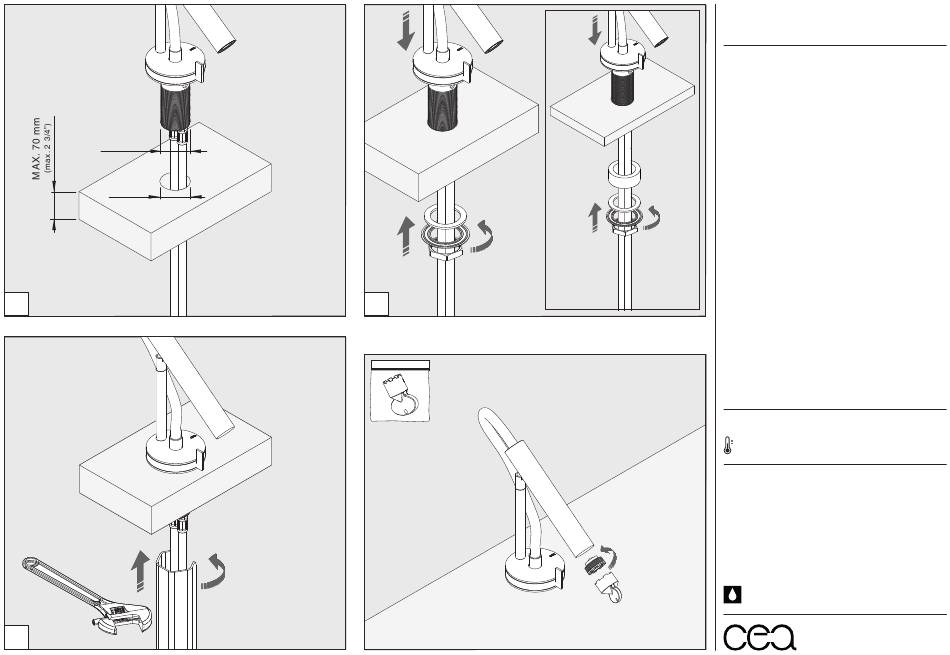 MAX. 70 mm
(max. 2 3/4")

cea