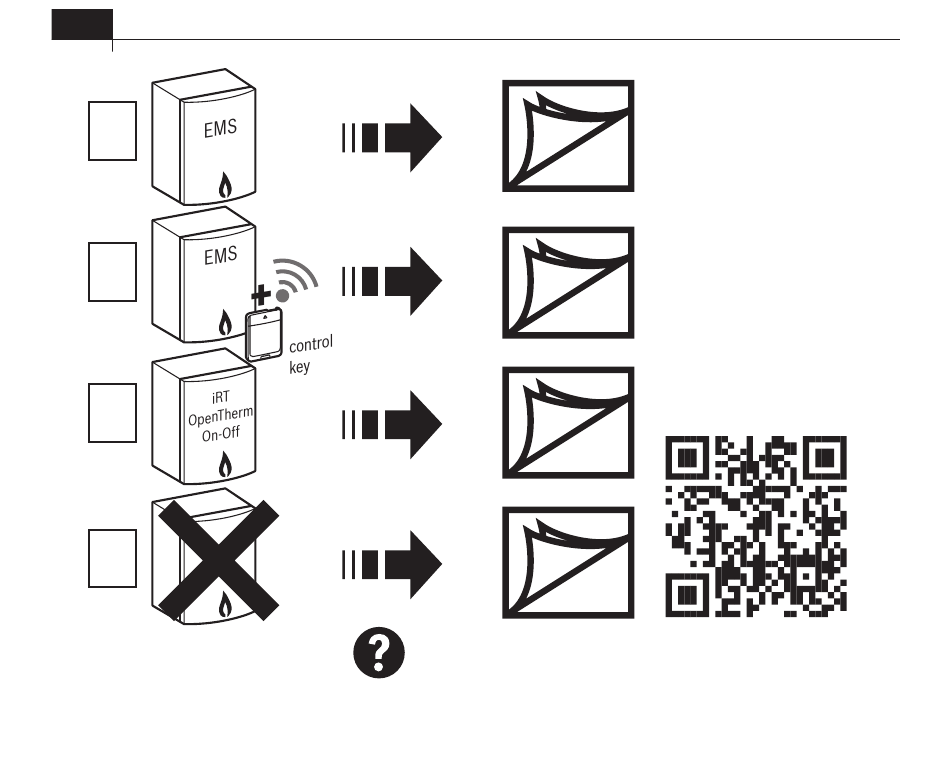 EMS

EMS

control key

iRT OpenTherm On-Off

?