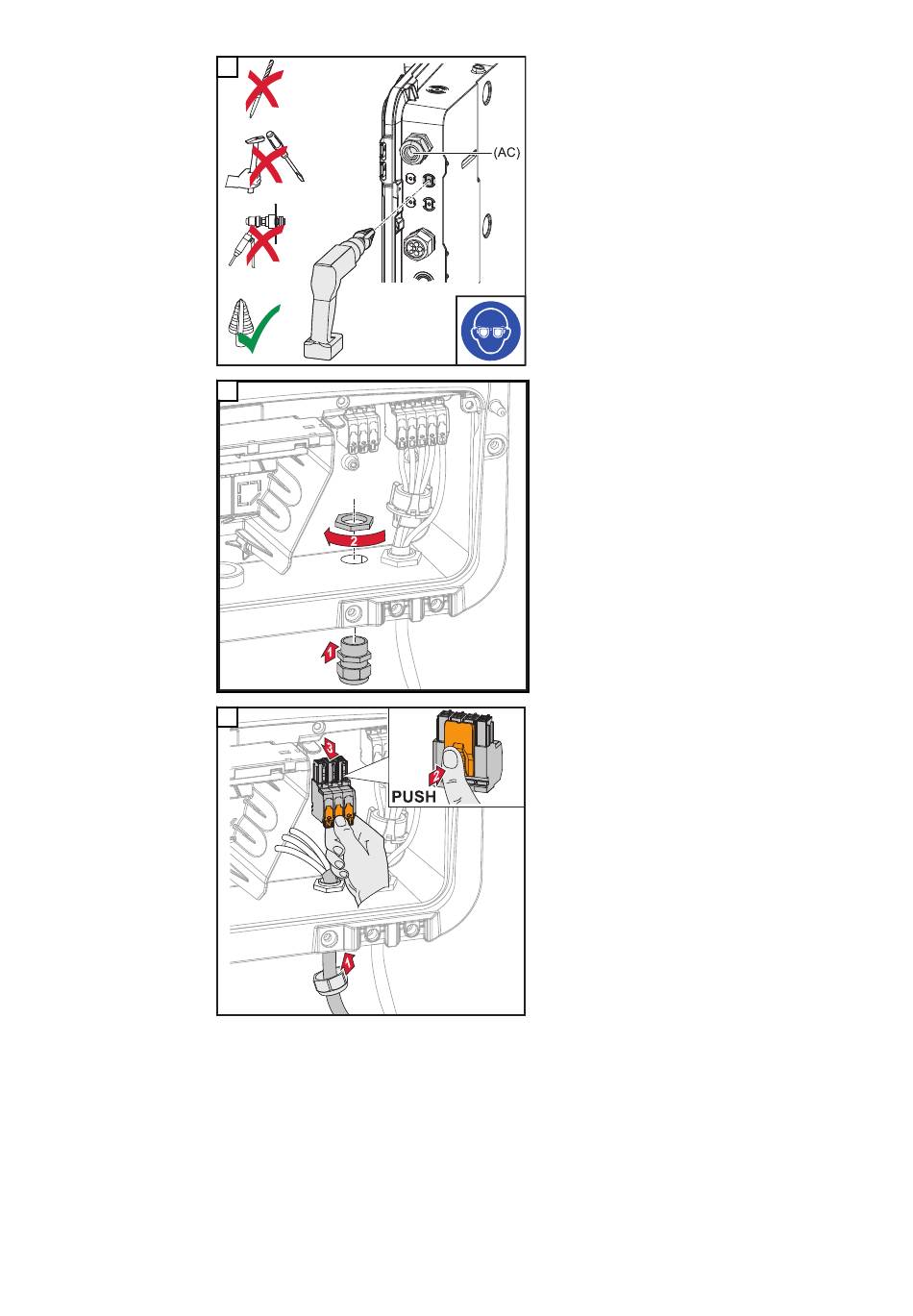 (AC)

2

1

3

2

PUSH

1