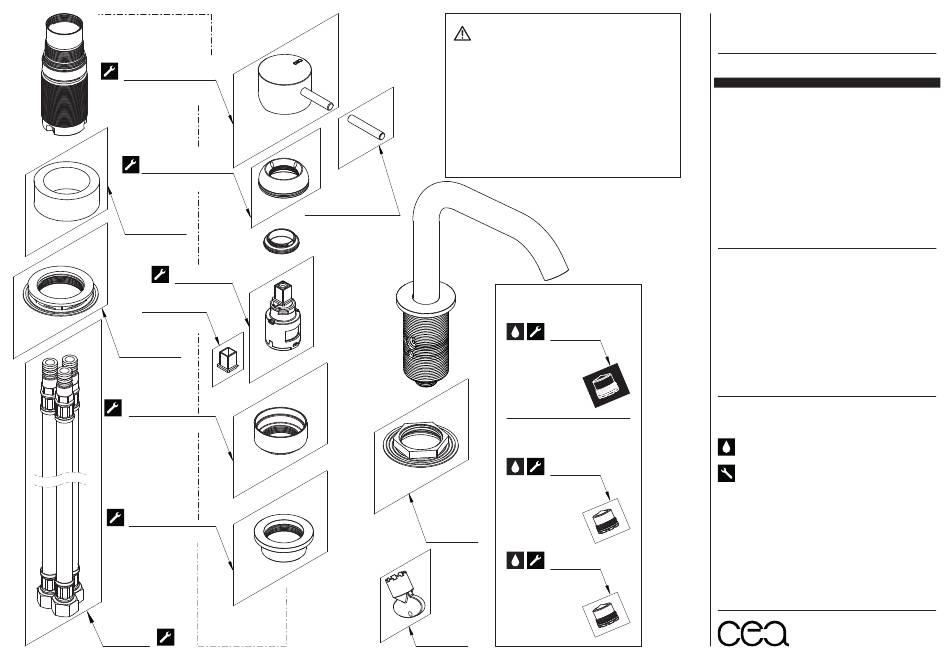 cea