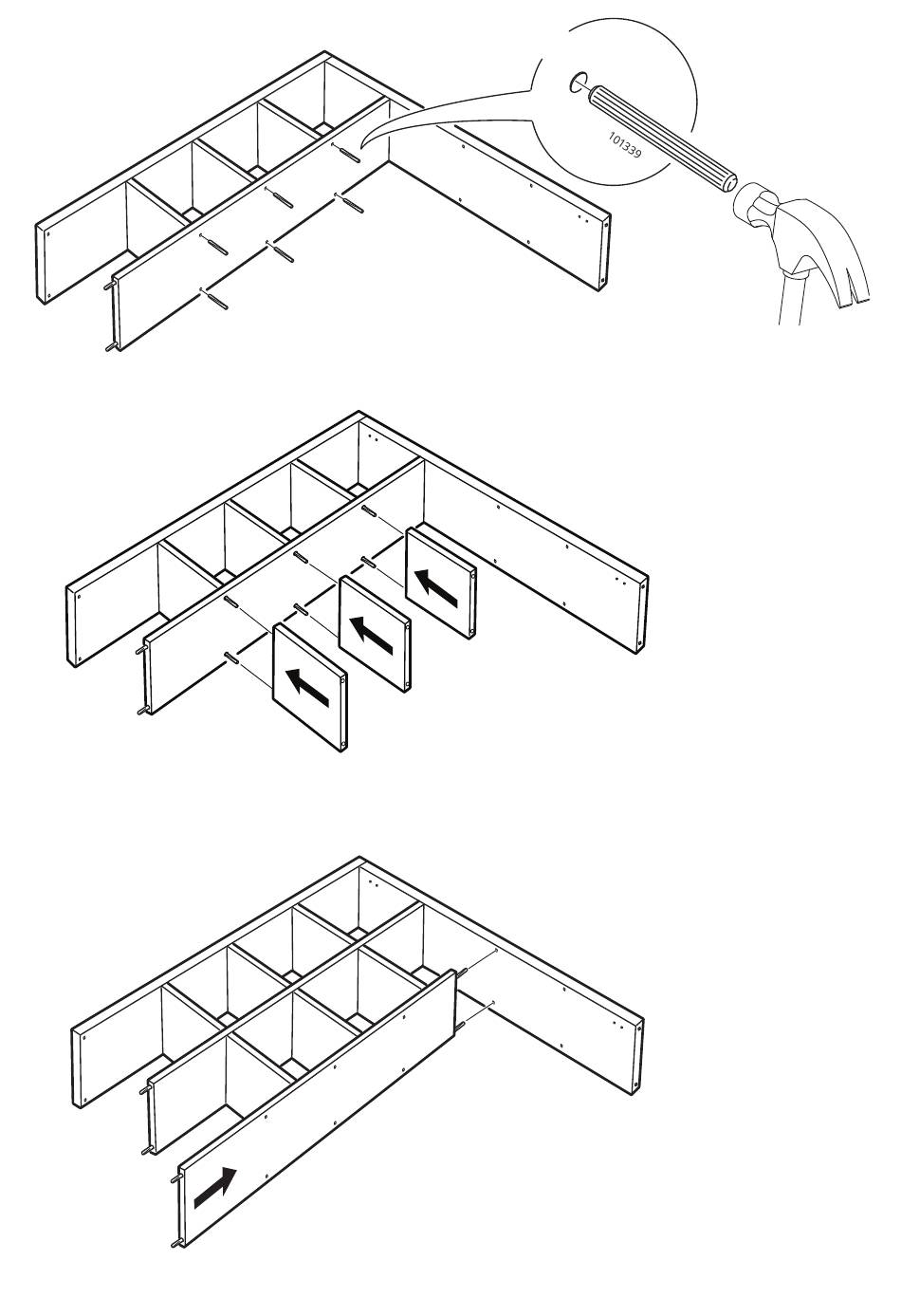 101339