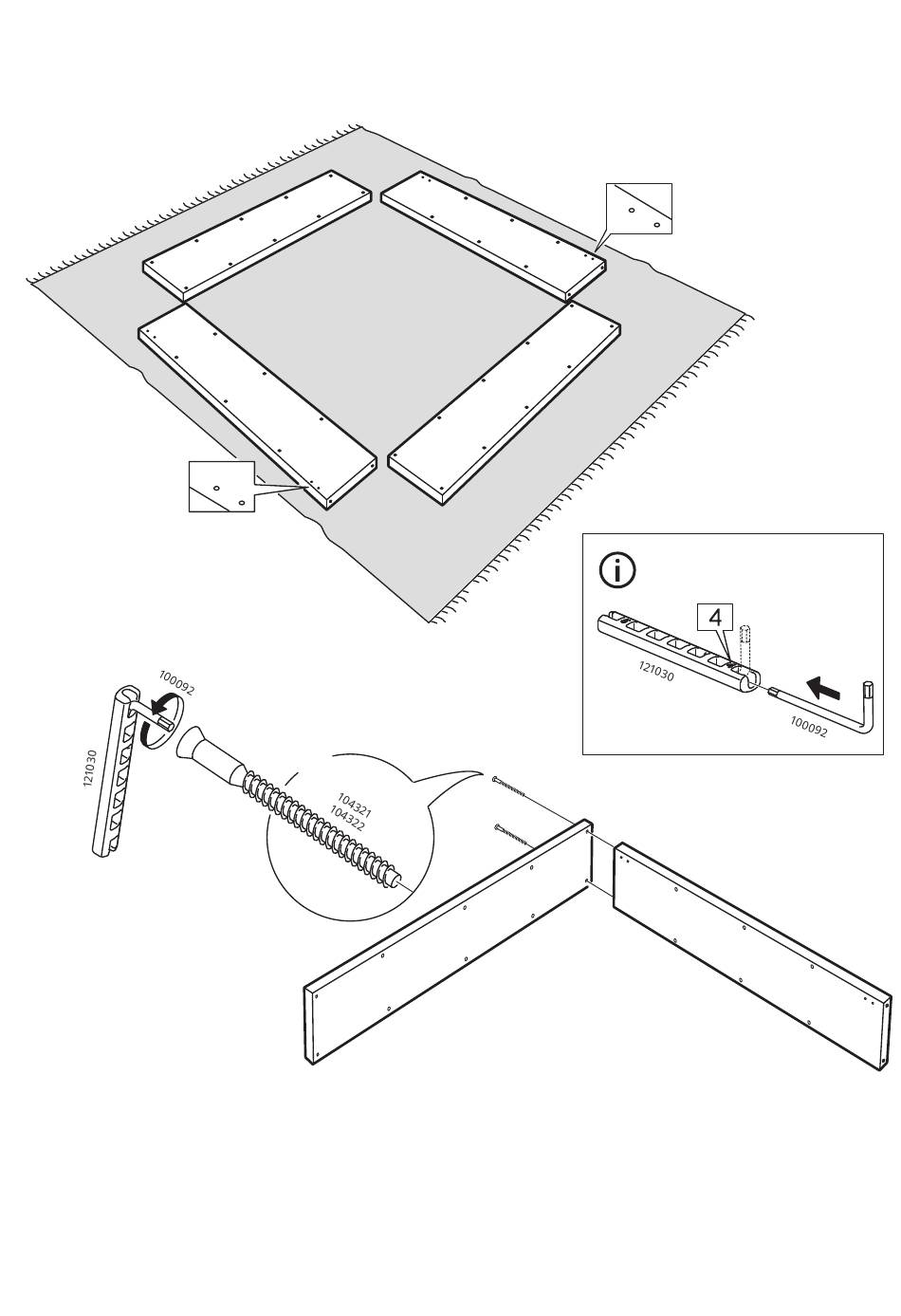 i

4

121030

100092

100092

121030

104321
104322