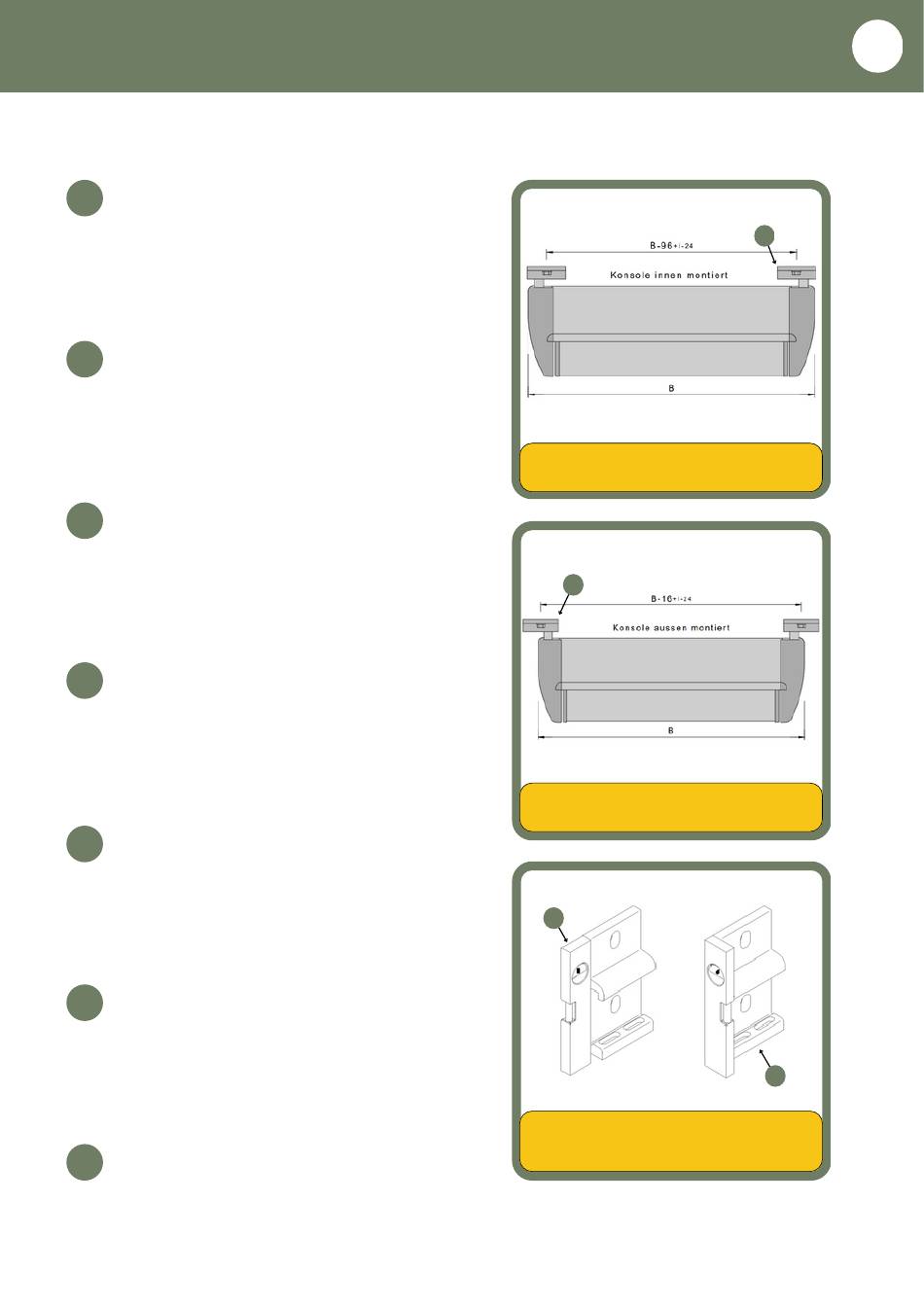 B-96+/-24

Konsole innen montiert

B

B-16+/-24

Konsole aussen montiert

B