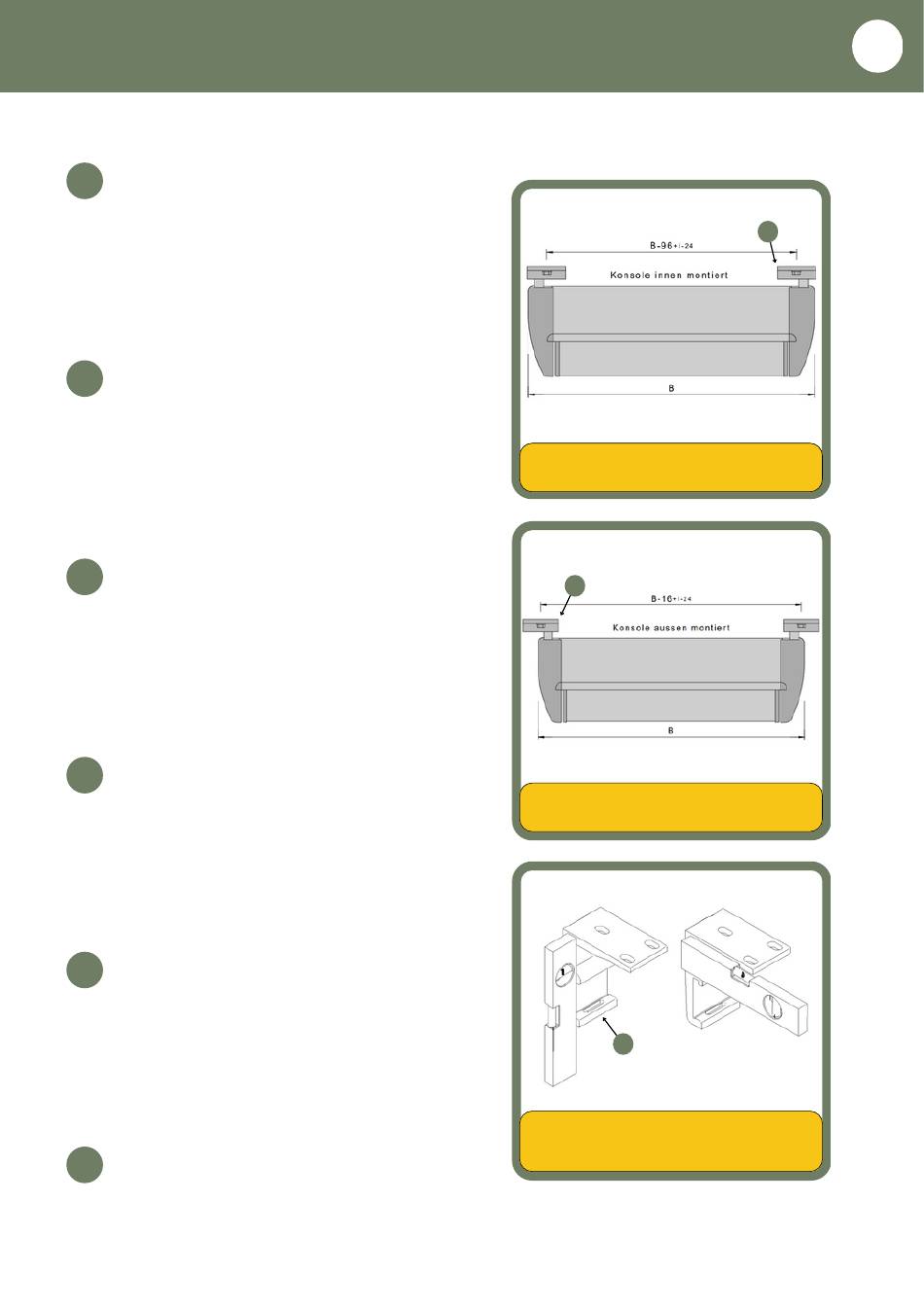 B-96+/-24

Konsole innen montiert

B

B-16+/-24

Konsole aussen montiert

B