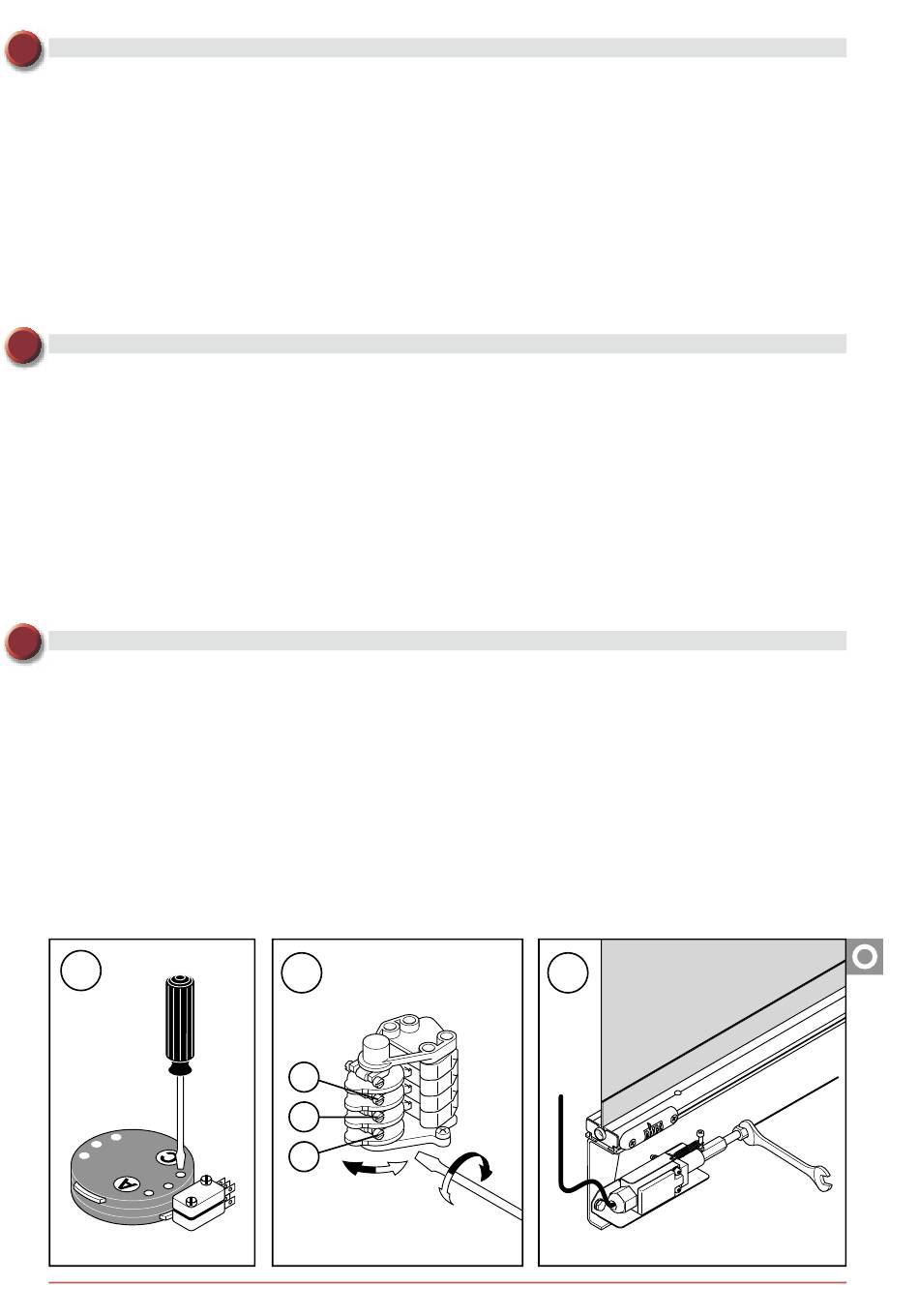 A

C