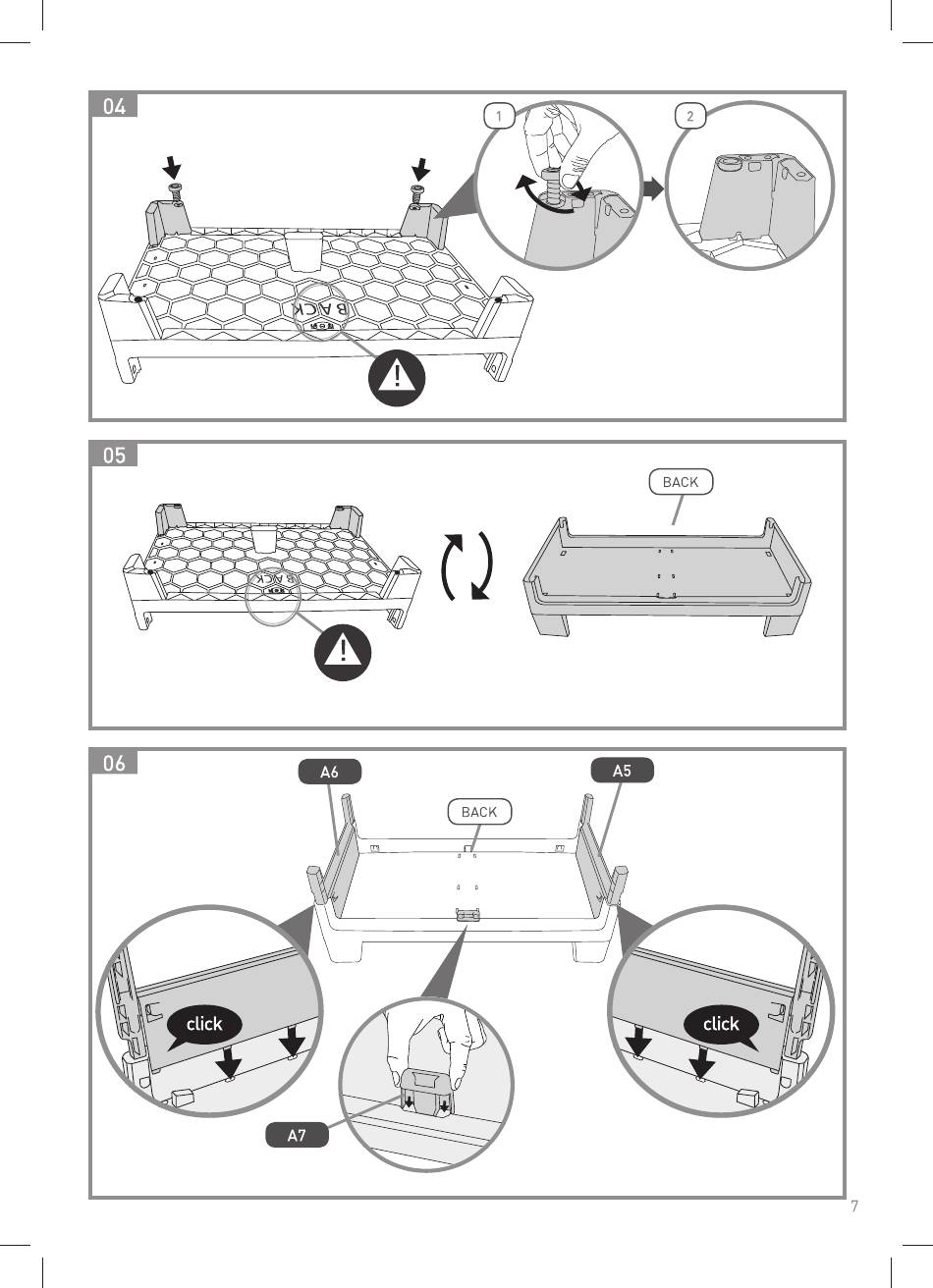 04

1

2

BACK

05

BACK

BACK

06

A6

A5

BACK

click

click

A7

7