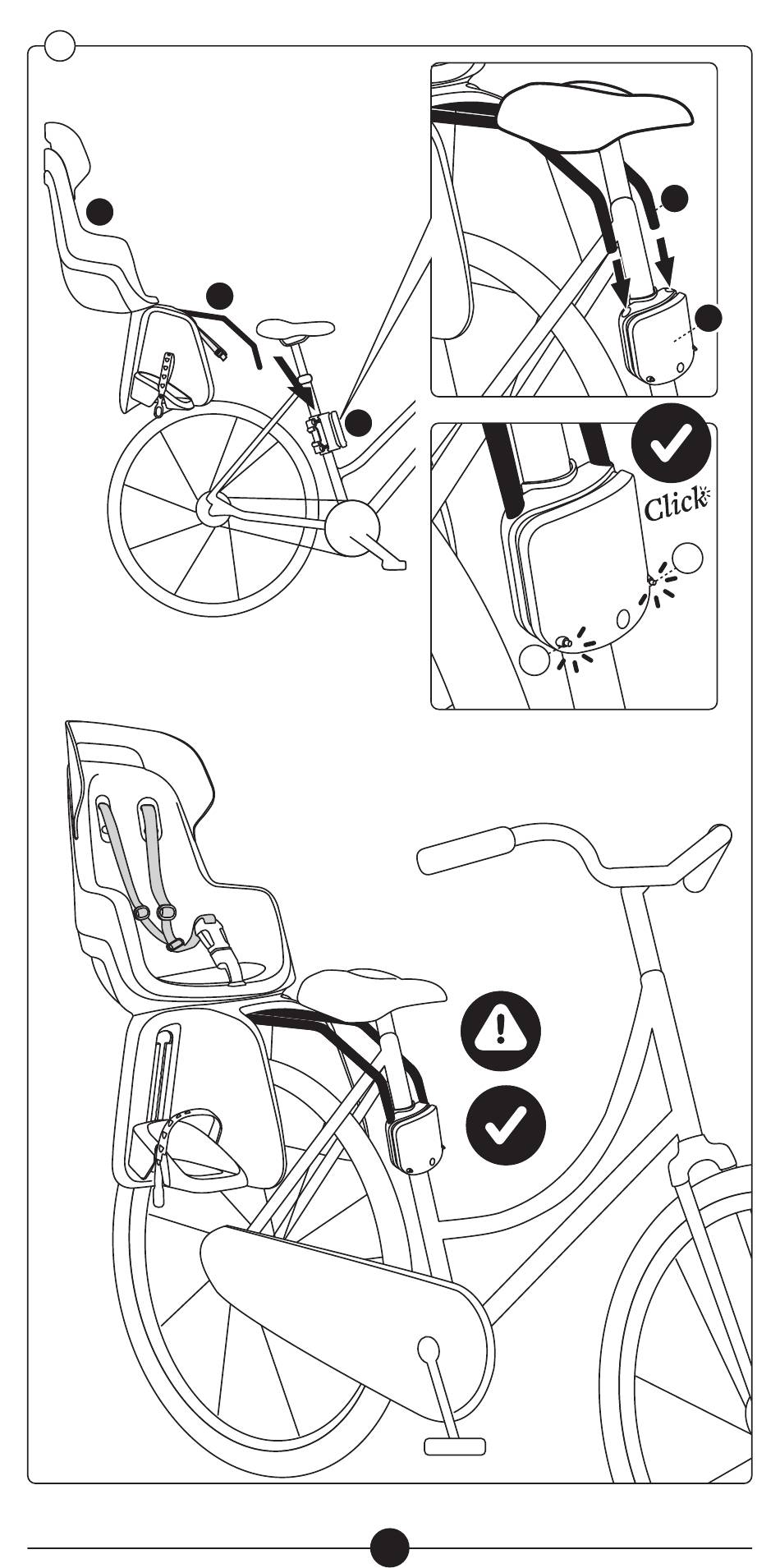 Click