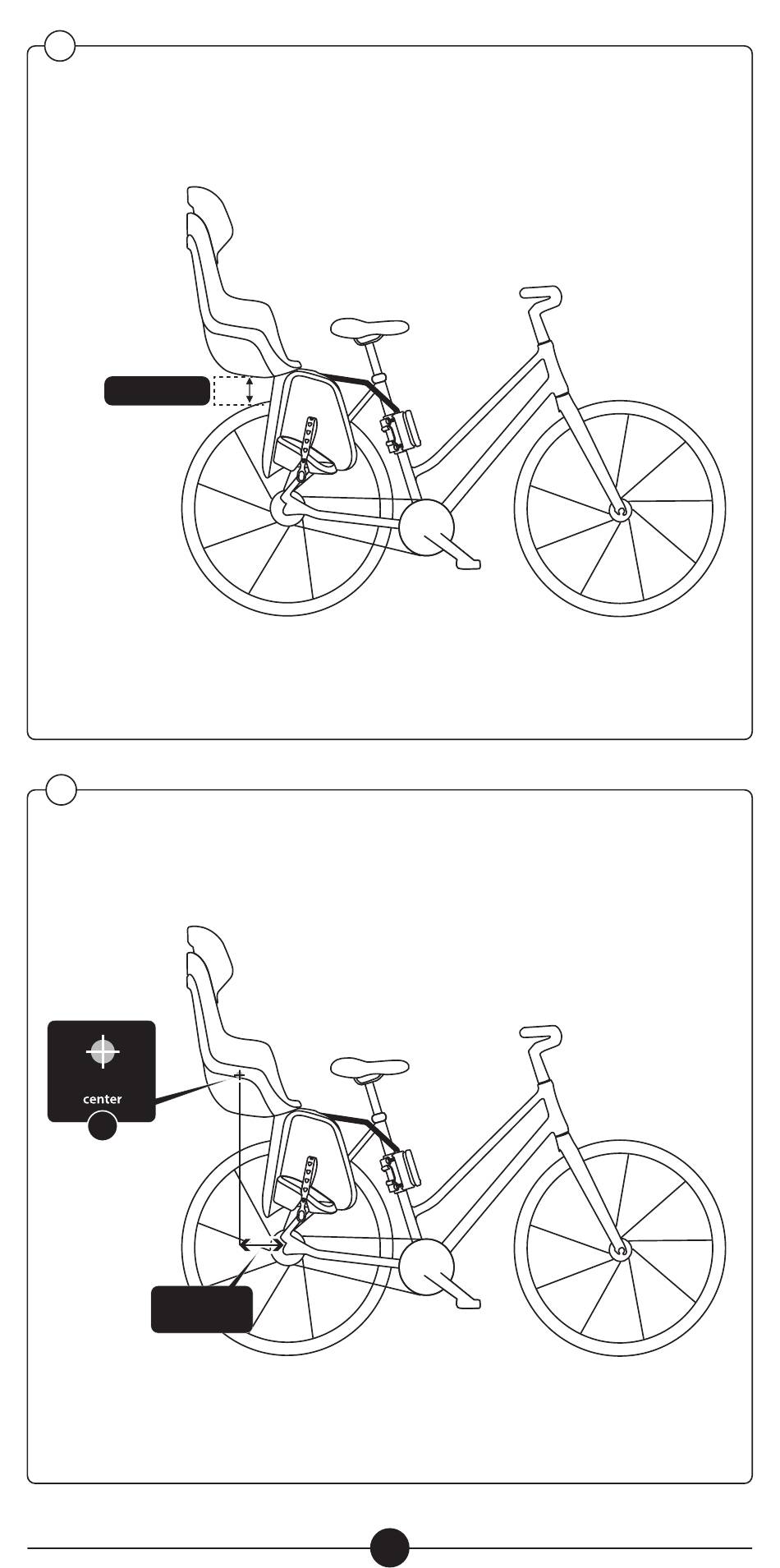 center