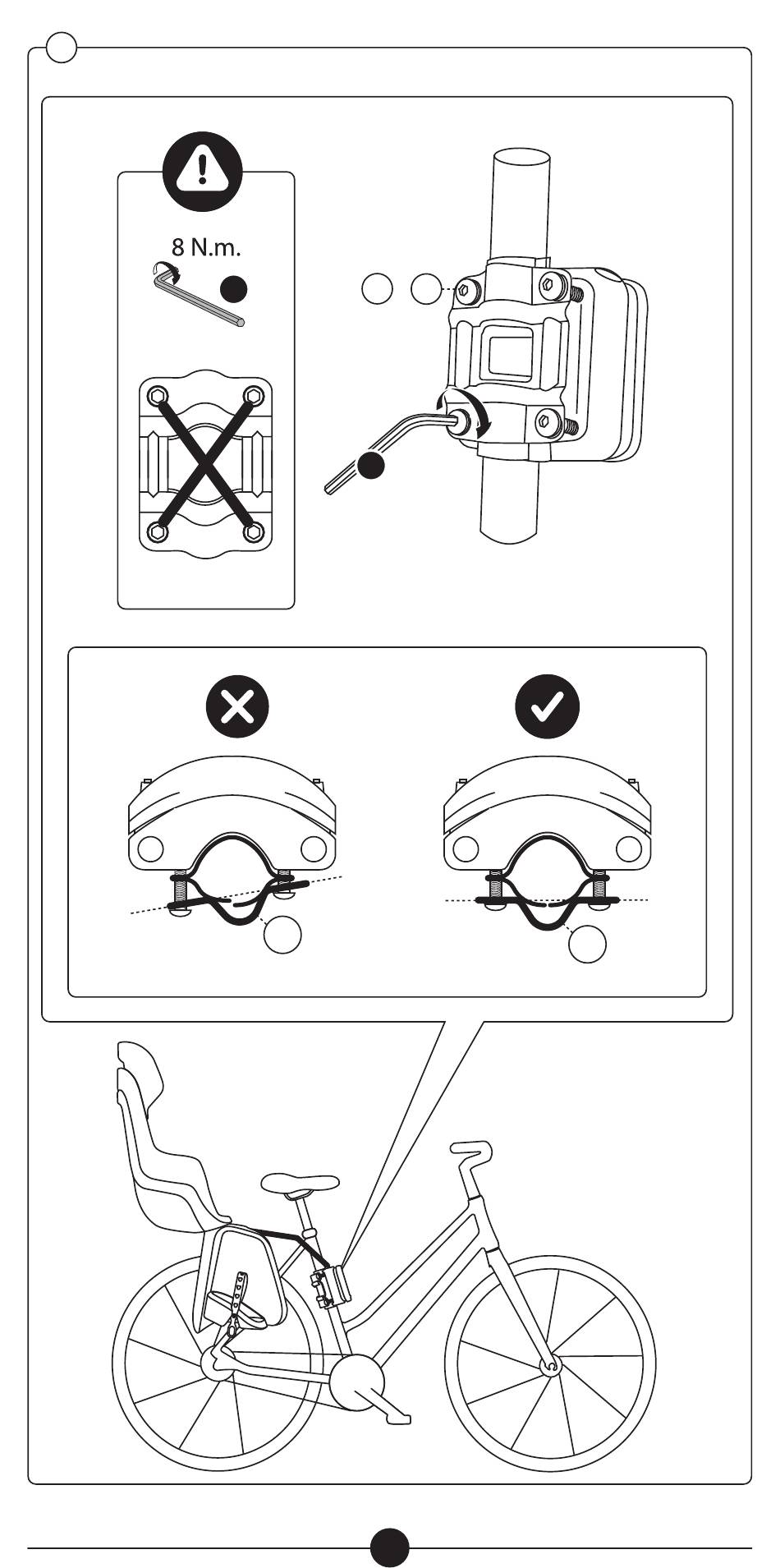 8 N.m.