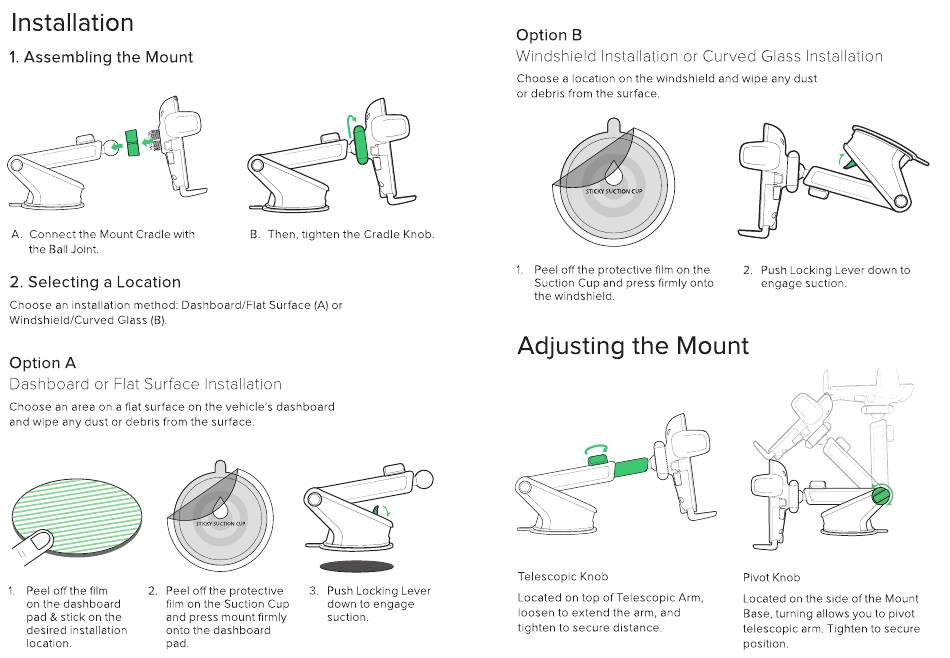 Installation

1. Assembling the Mount

A. Connect the Mount Cradle with the Ball Joint.

B. Then, tighten the Cradle Knob.

2. Selecting a Location

Choose an installation method: Dashboard/Flat Surface (A) or Windshield/Curved Glass (B).

Option A
Dashboard or Flat Surface Installation

Choose an area on a flat surface on the vehicle's dashboard and wipe any dust or debris from the surface.

STICKY SUCTION CUP

1. Peel off the film on the dashboard pad & stick on the desired installation location.

2. Peel off the protective film on the Suction Cup and press mount firmly onto the dashboard pad.

3. Push Locking Lever down to engage suction.

Option B
Windshield Installation or Curved Glass Installation

Choose a location on the windshield and wipe any dust or debris from the surface.

STICKY SUCTION CUP

1. Peel off the protective film on the Suction Cup and press firmly onto the windshield.

2. Push Locking Lever down to engage suction.

Adjusting the Mount

Telescopic Knob

Located on top of Telescopic Arm, loosen to extend the arm, and tighten to secure distance.

Pivot Knob

Located on the side of the Mount Base, turning allows you to pivot telescopic arm. Tighten to secure position.