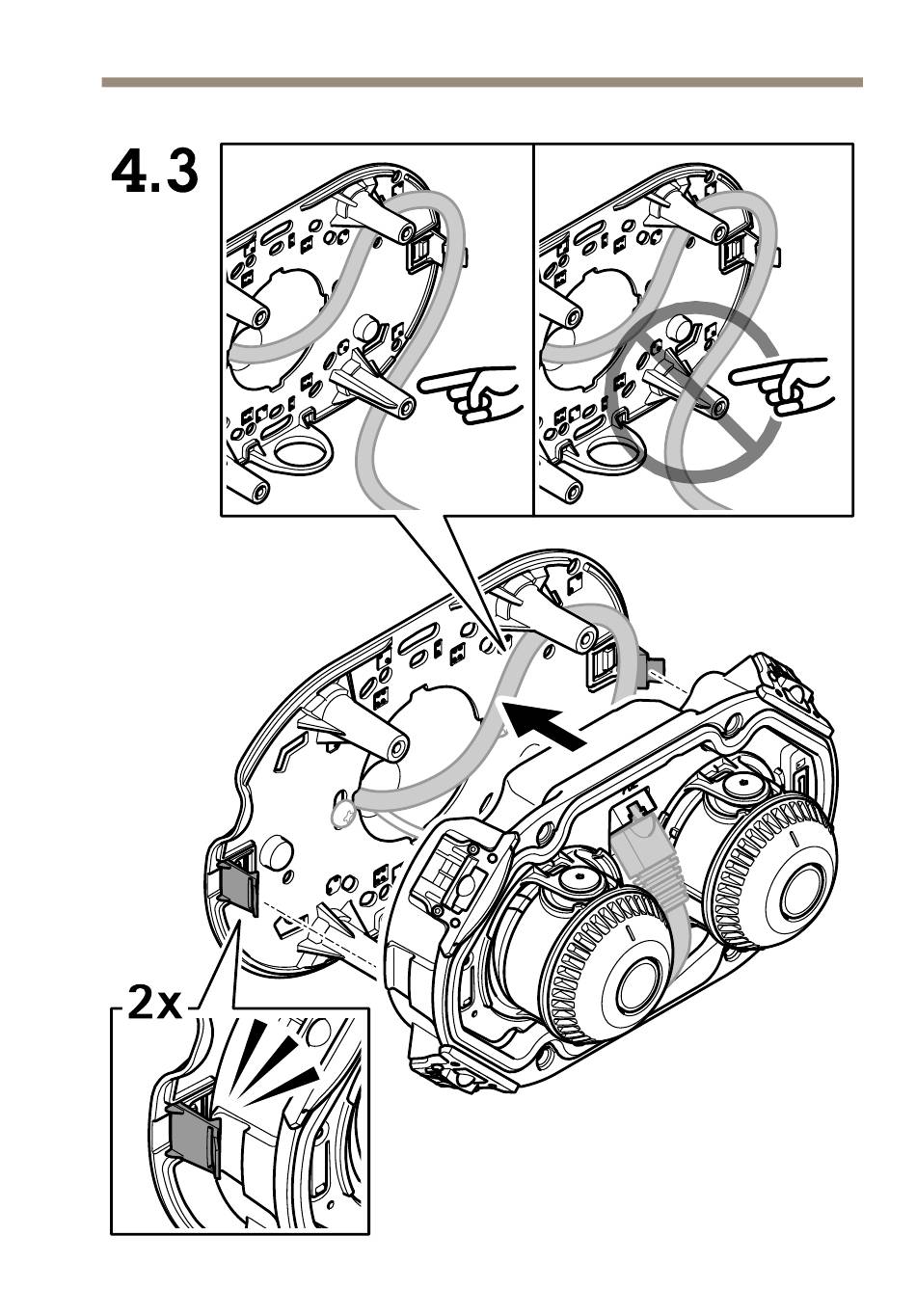 4.3

2x