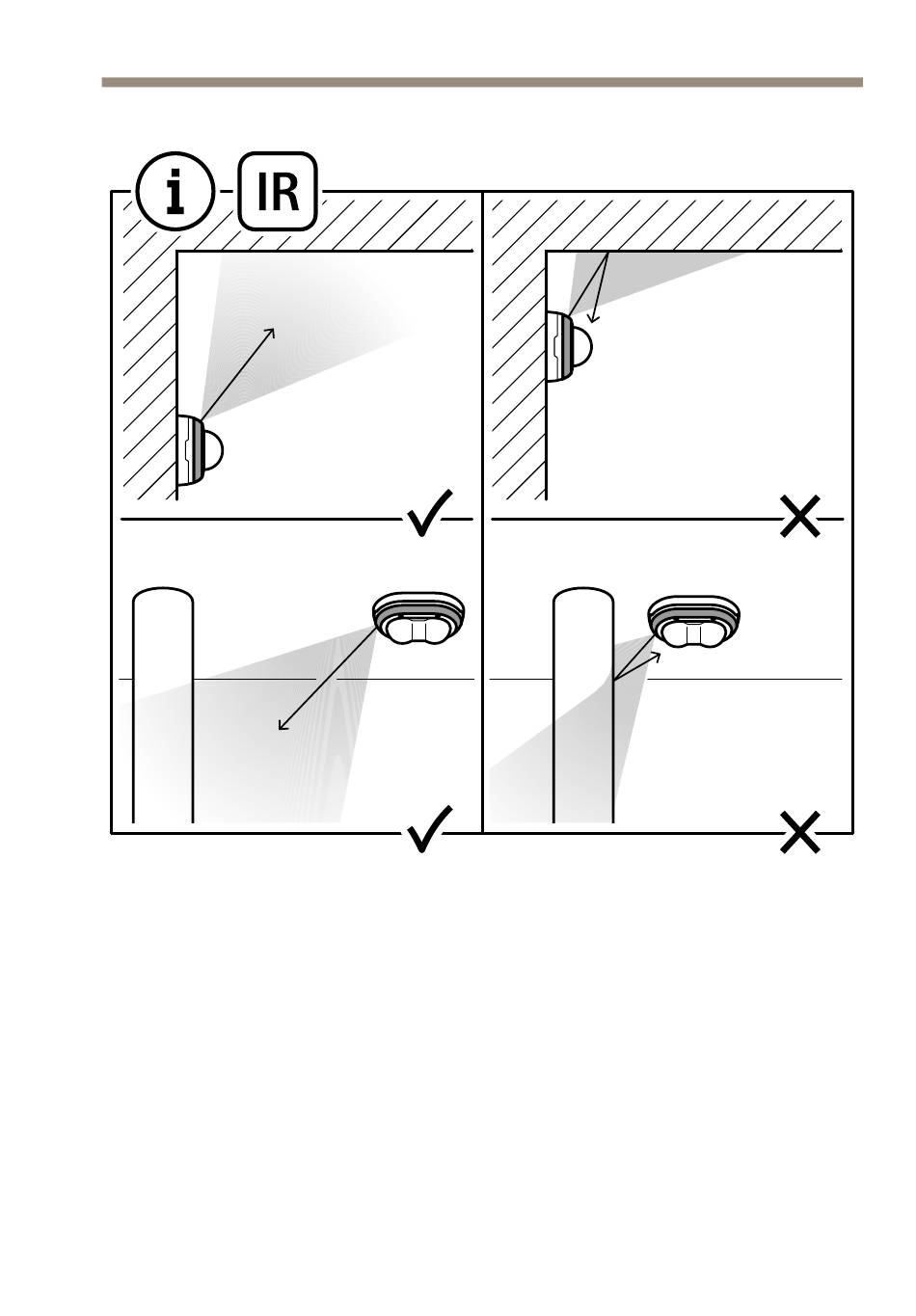 i IR