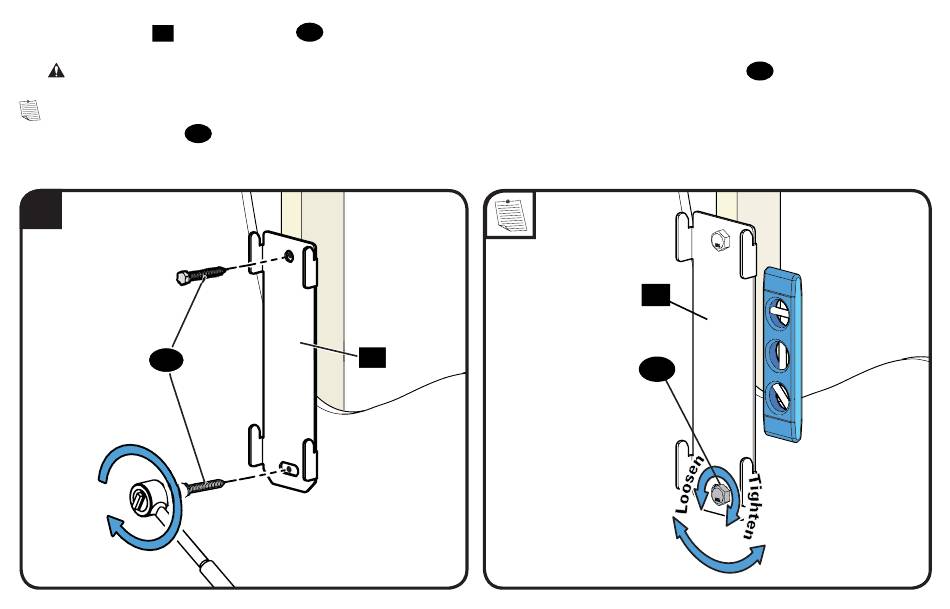 Loosen
Tighten