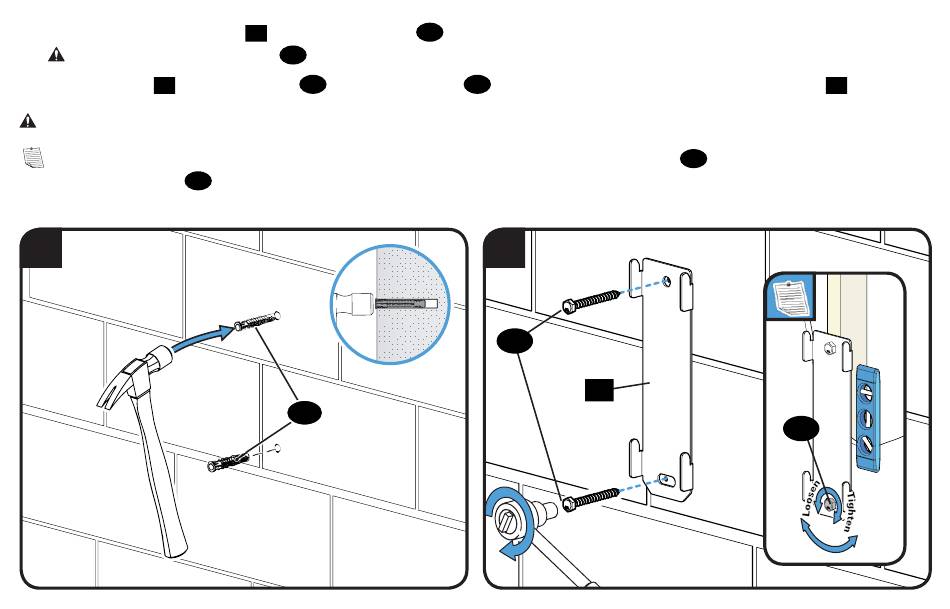 Loosen
Tighten