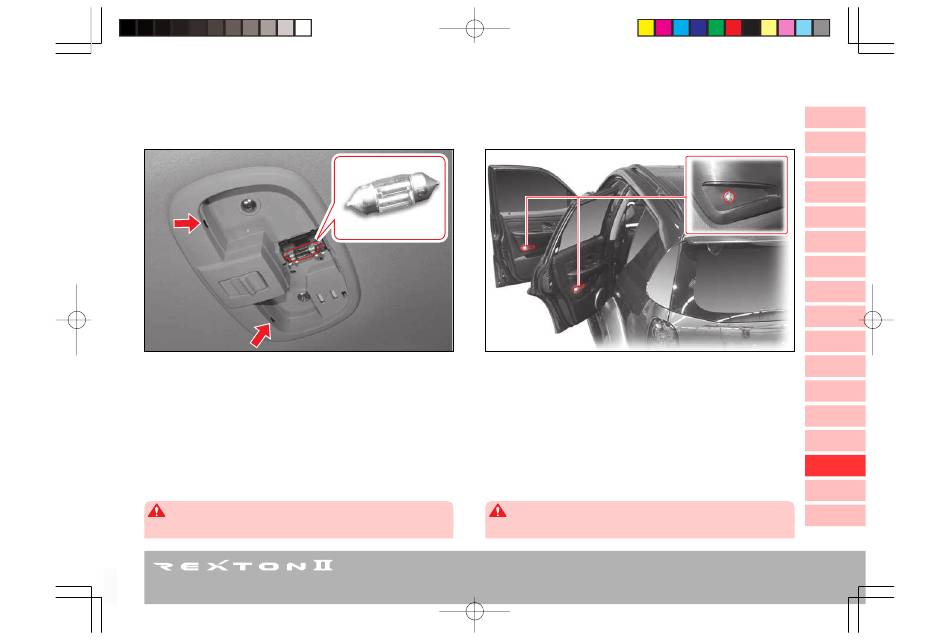 REXTON II