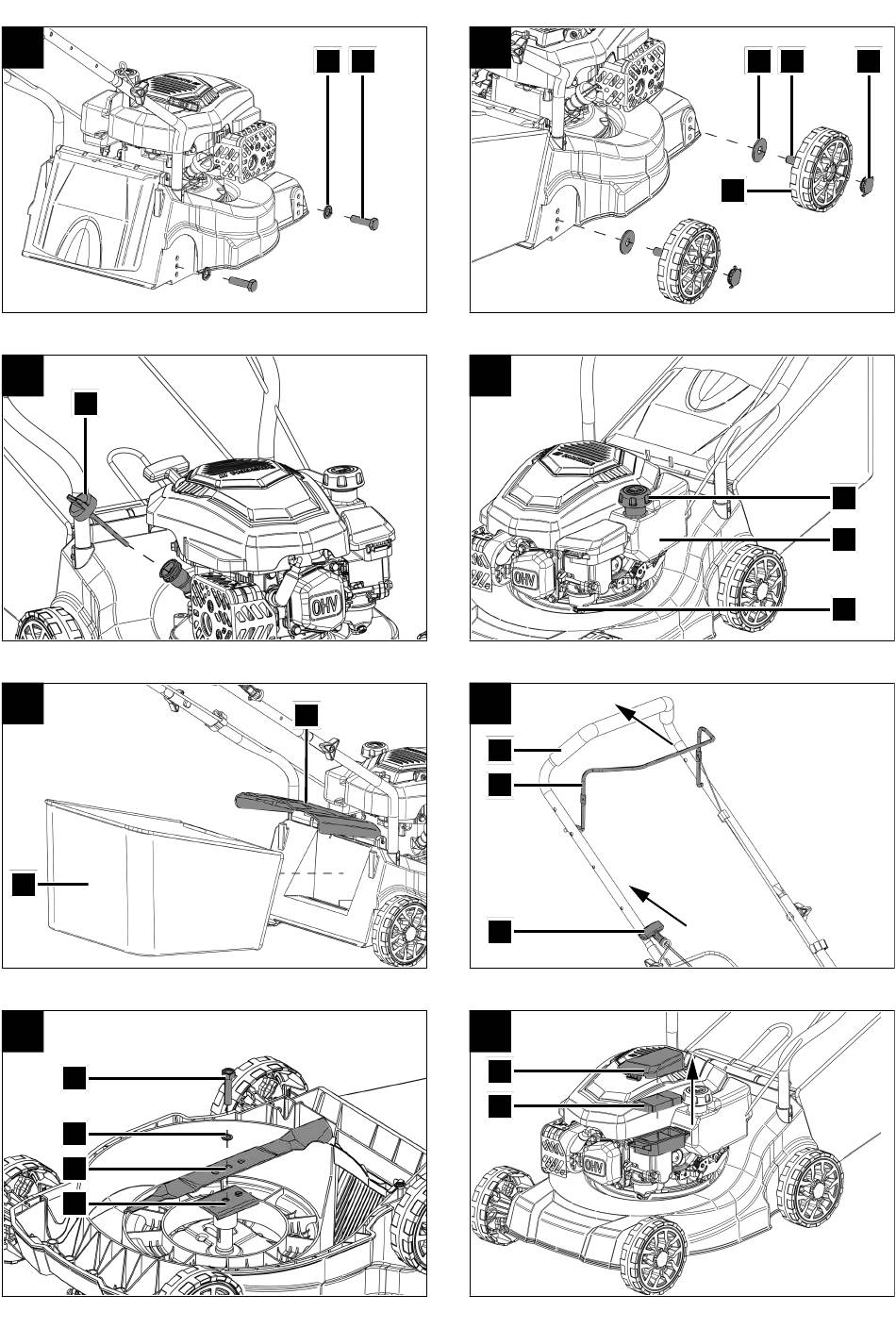 OHV

OHV

OHV