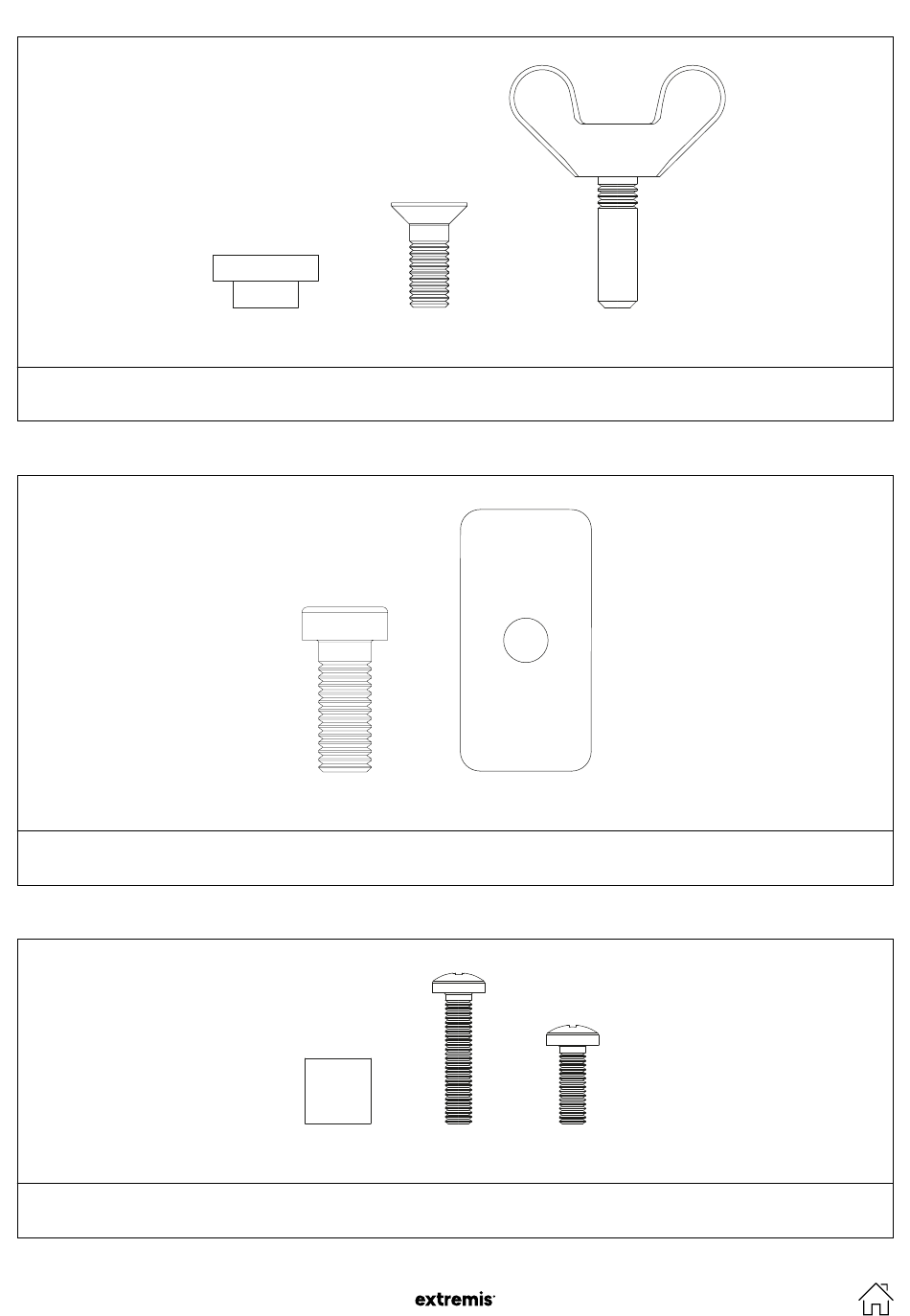 extremis