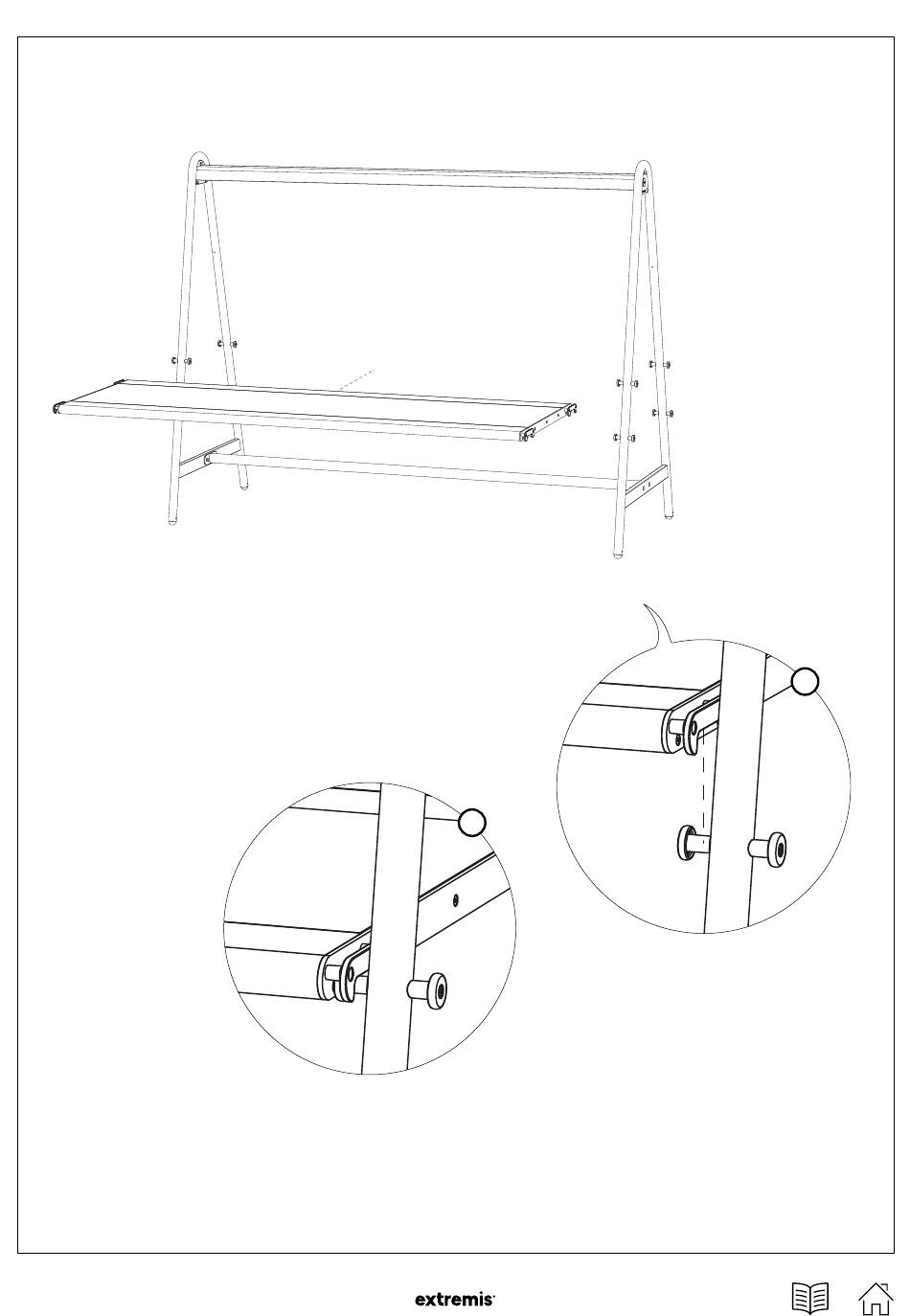 extremis