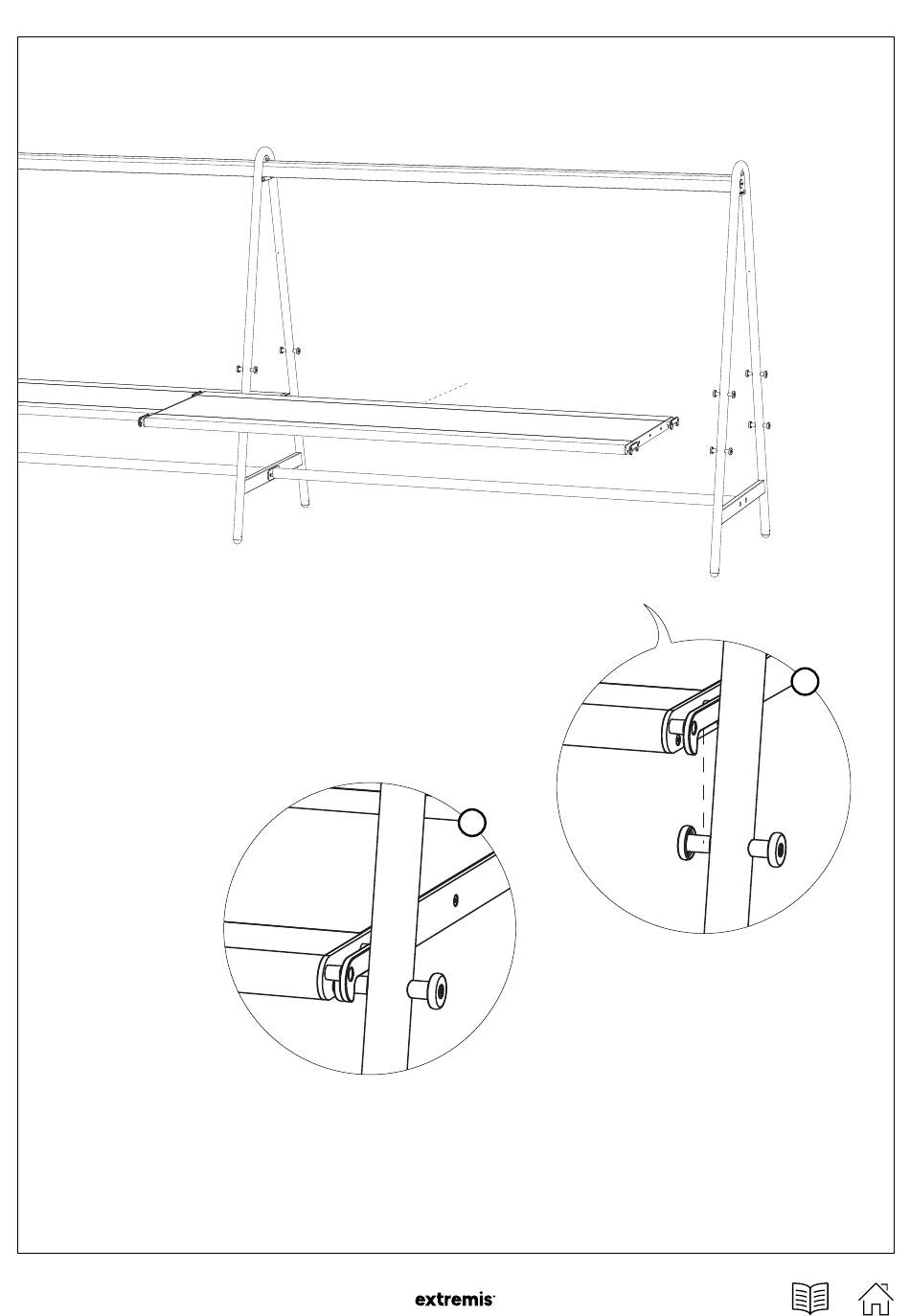 extremis