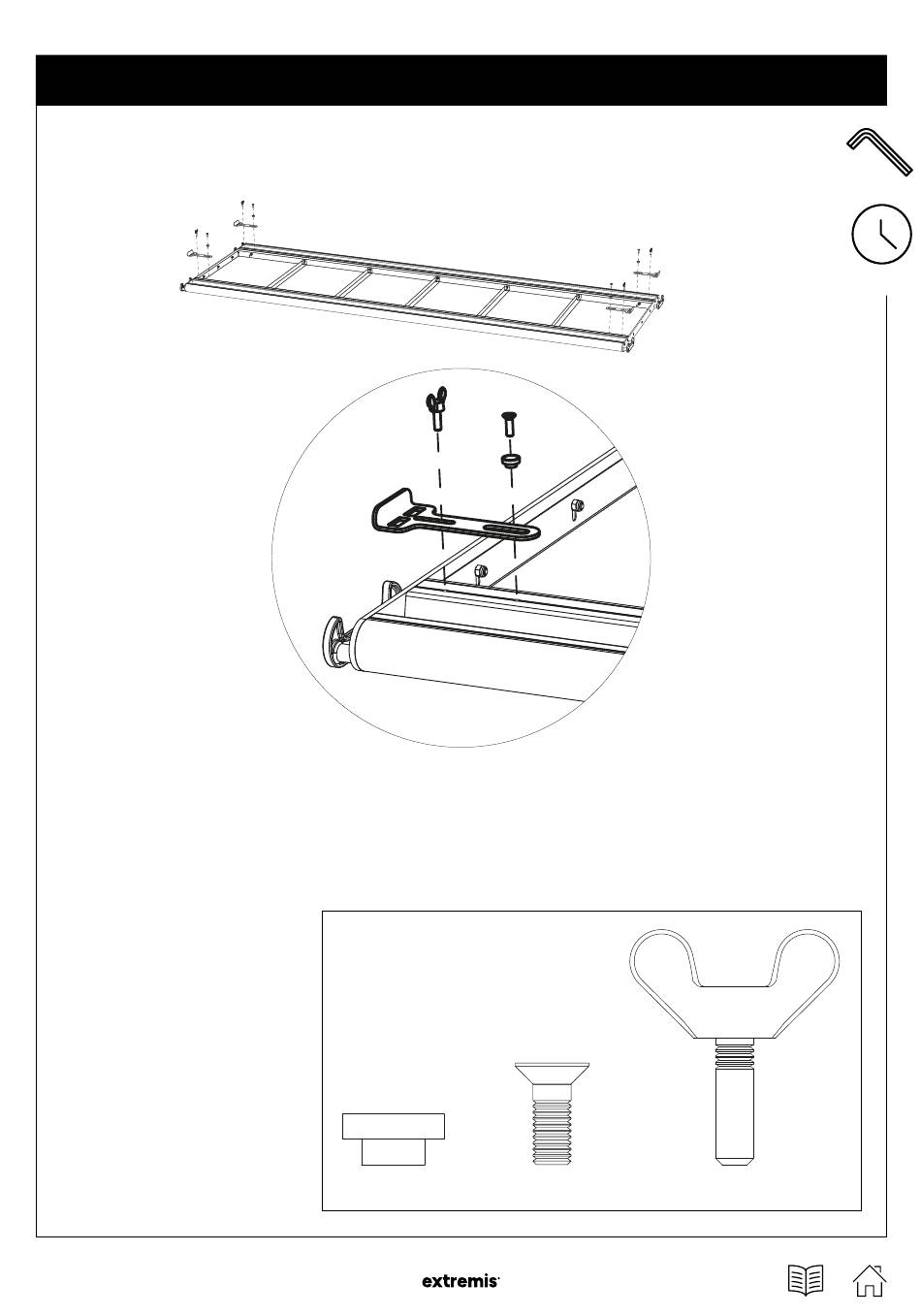 extremis