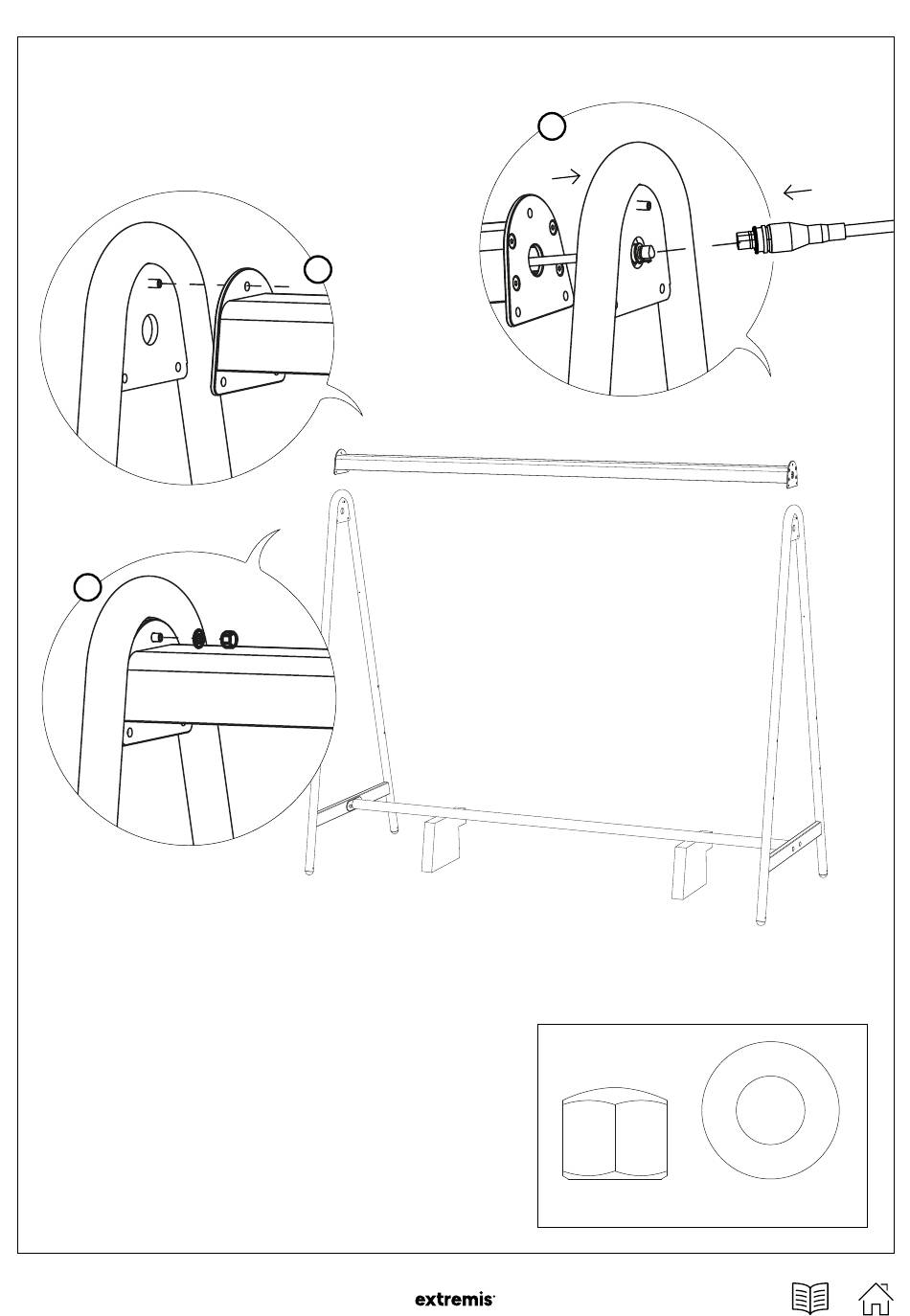 extremis