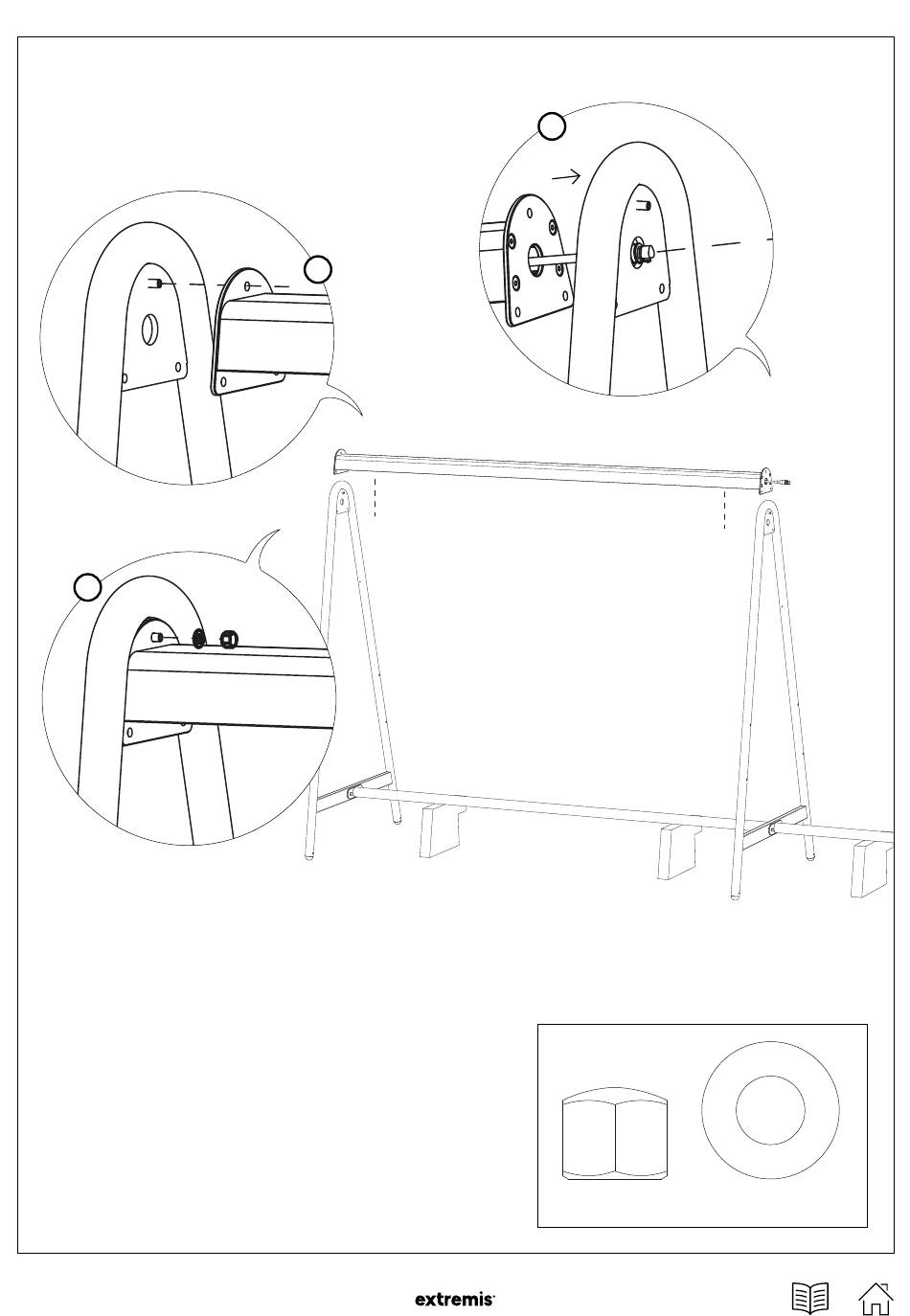 extremis