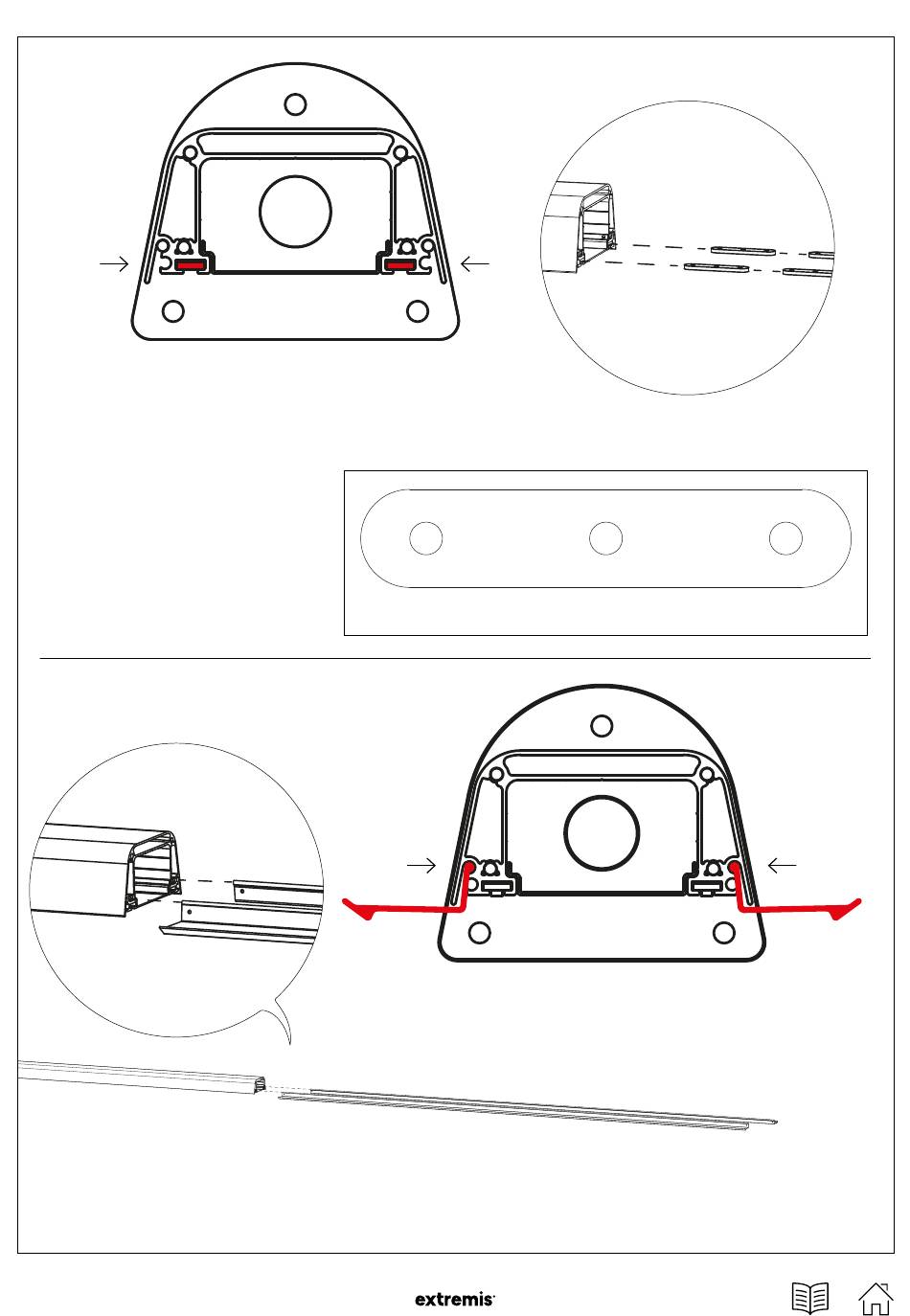 extremis