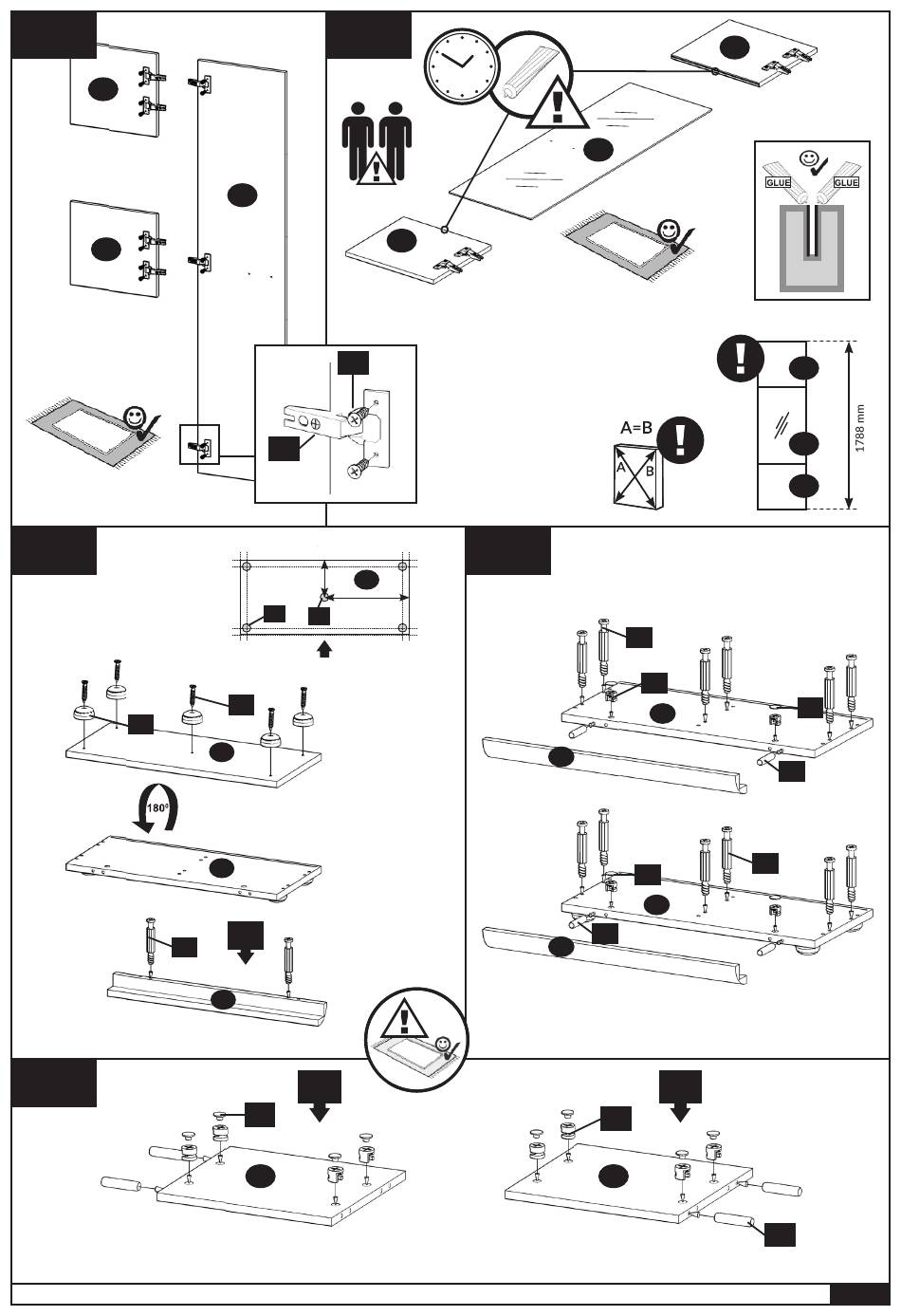 GLUE GLUE

A=B

A B

1788 mm

180°