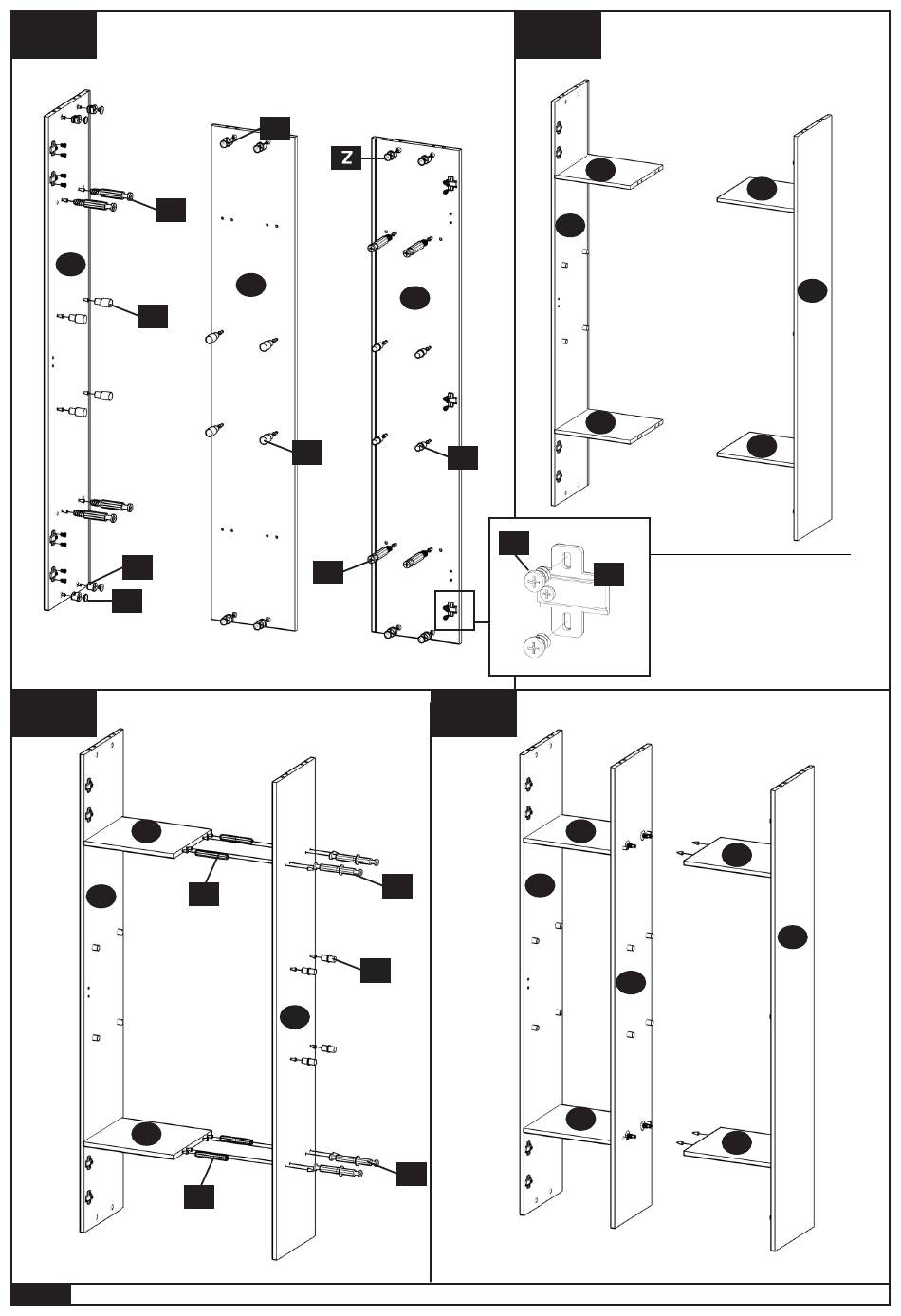 Z