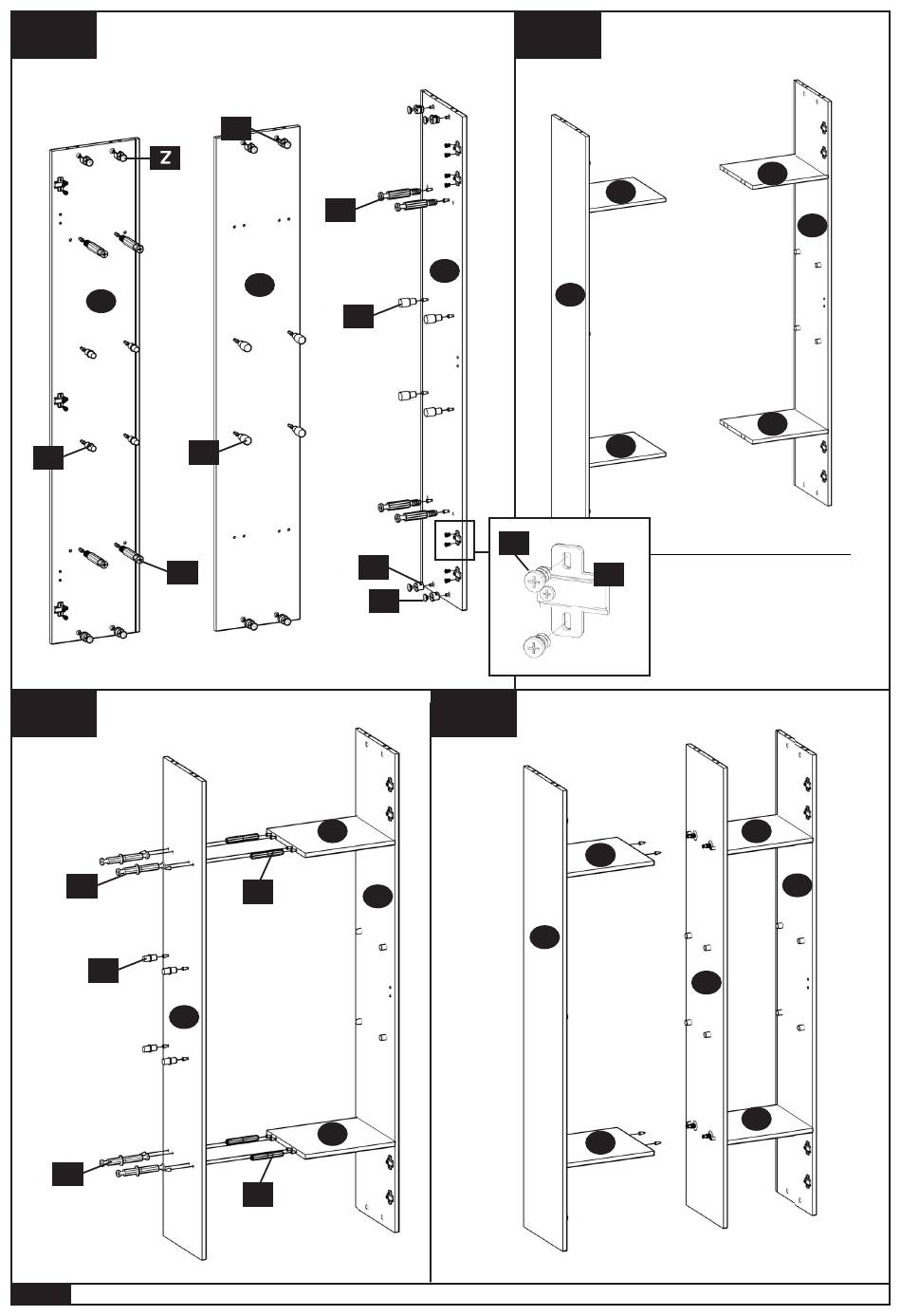 Z