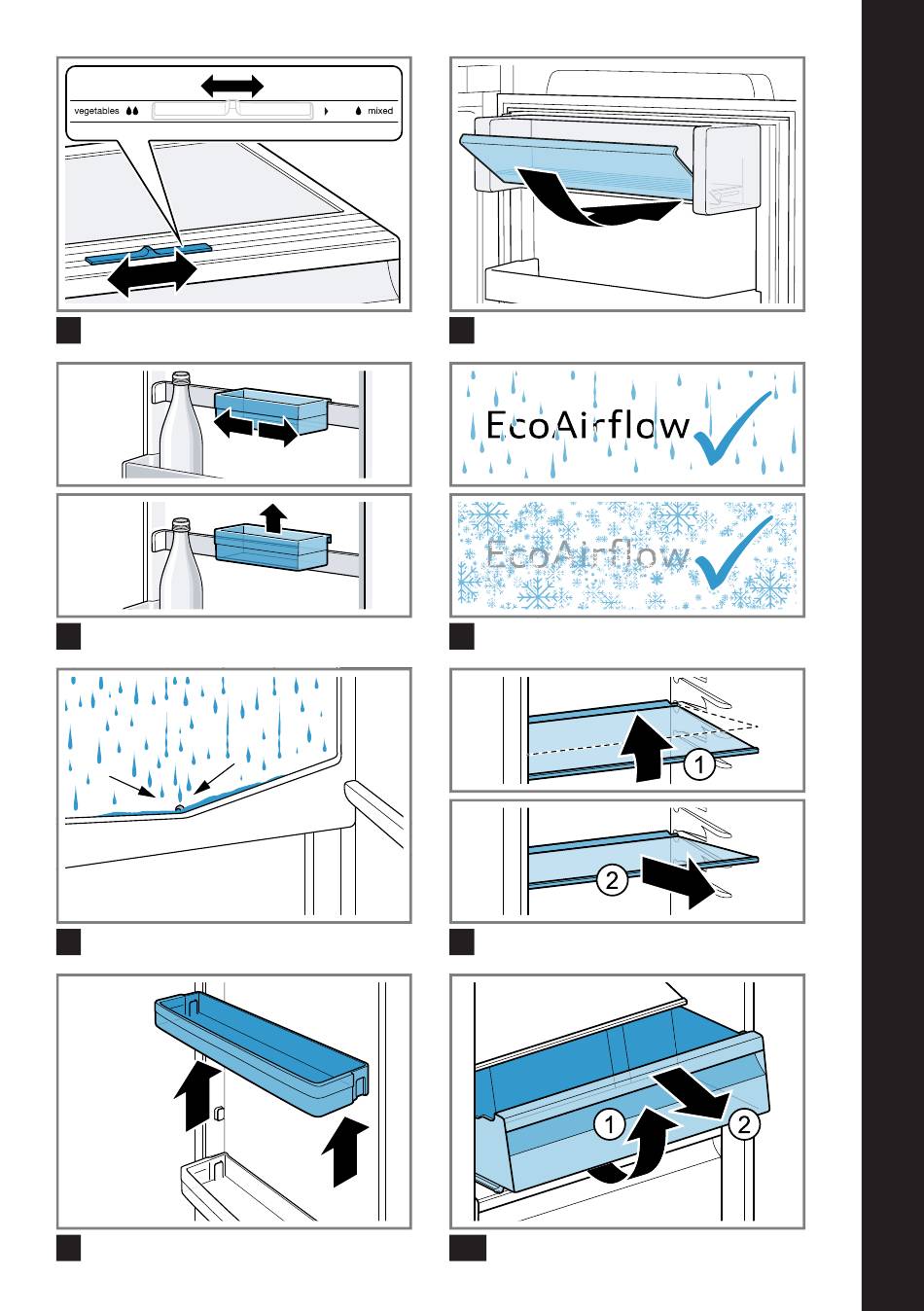 vegetables
mixed

EcoAirflow

EcoAirflow

1

2

1
2