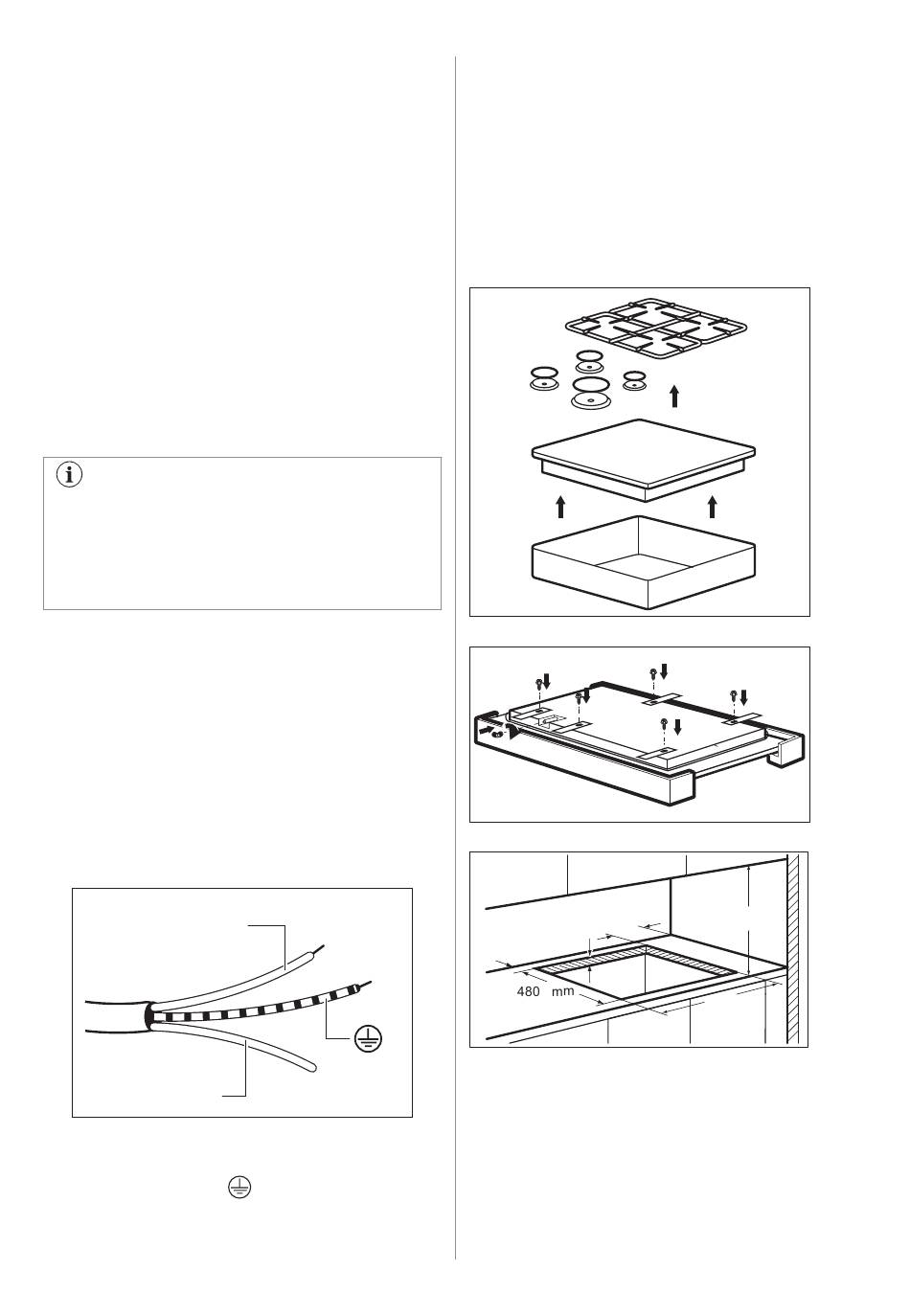 480 mm