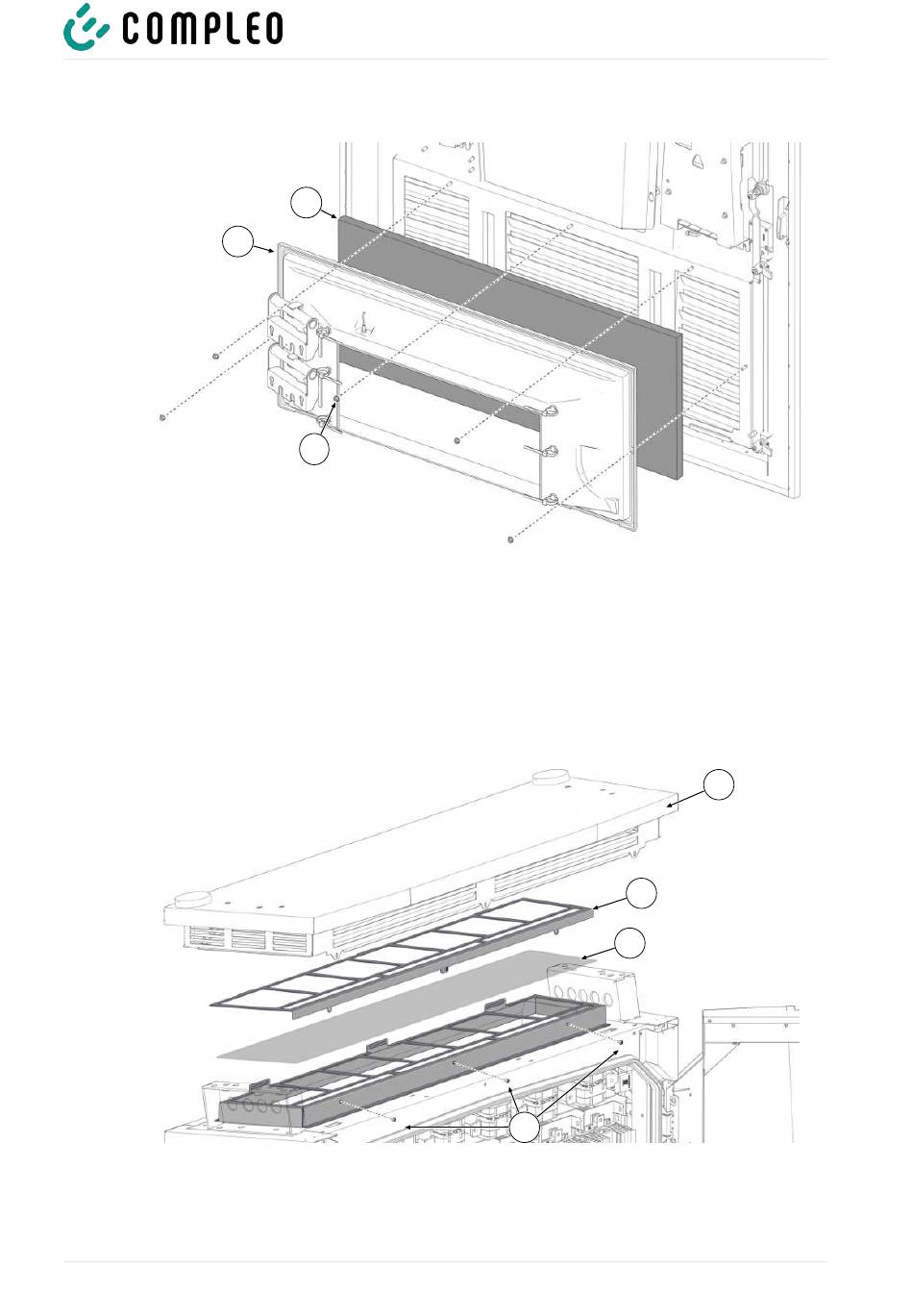 COMPLEO