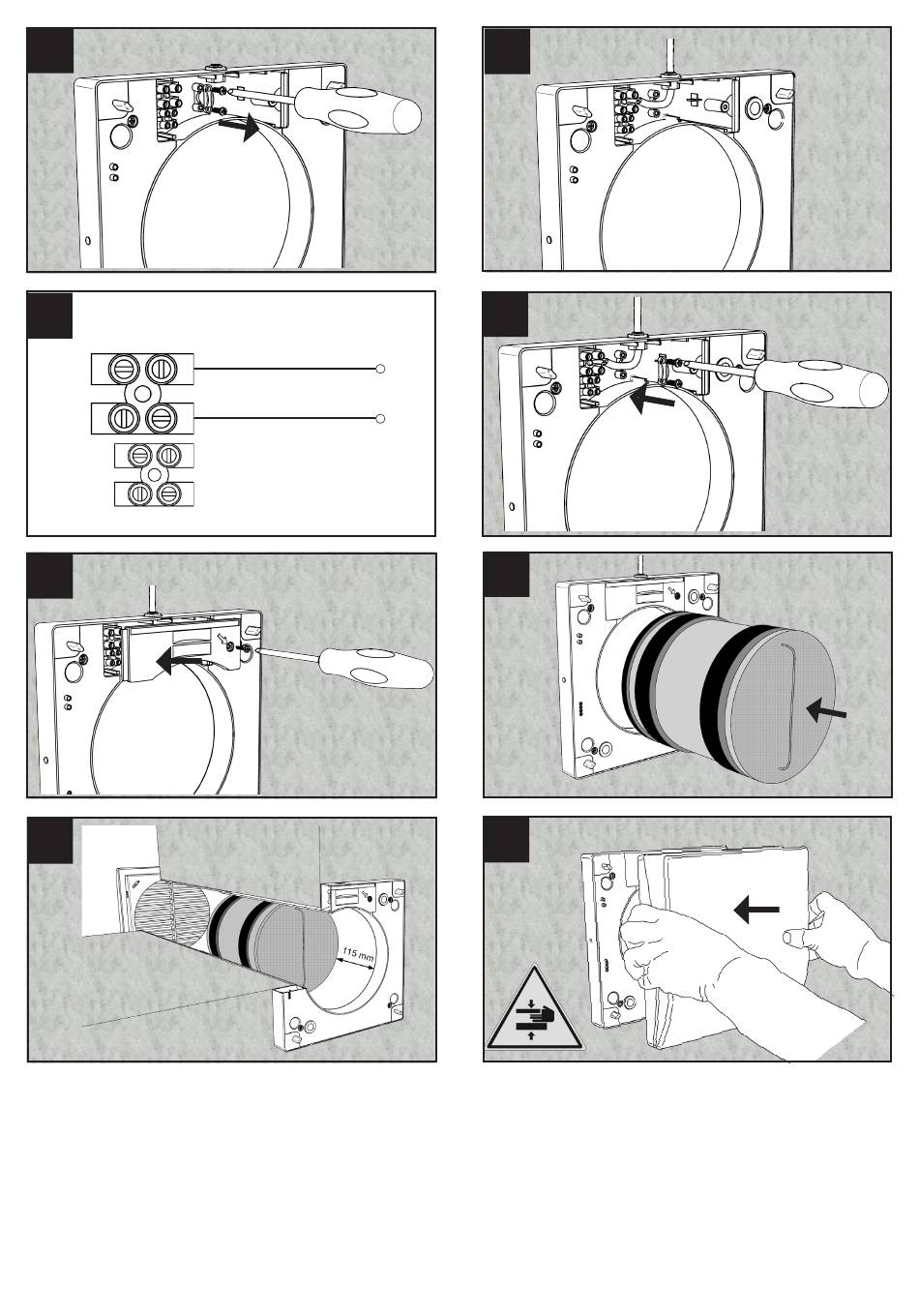 115 mm