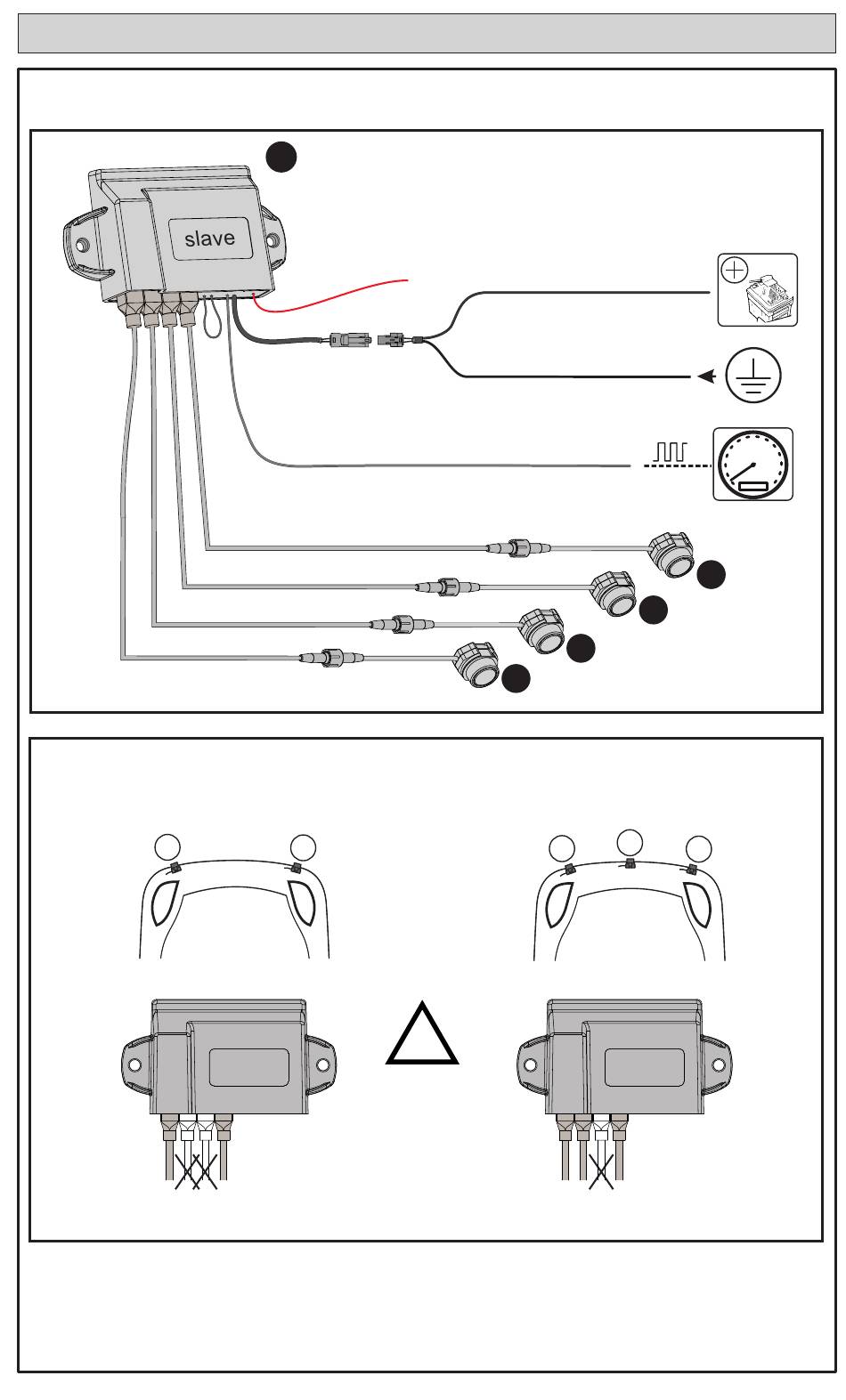 slave