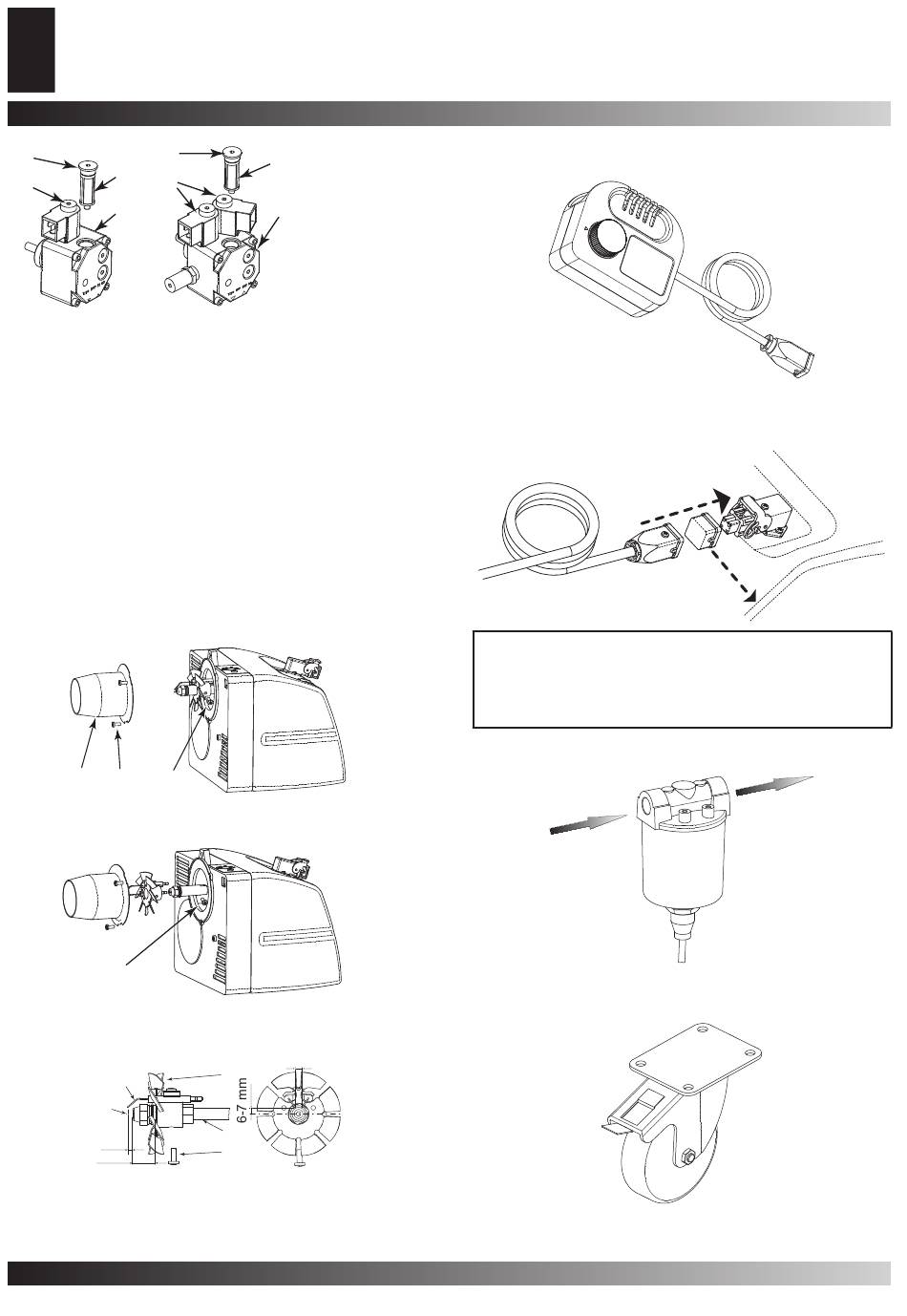 6-7 mm