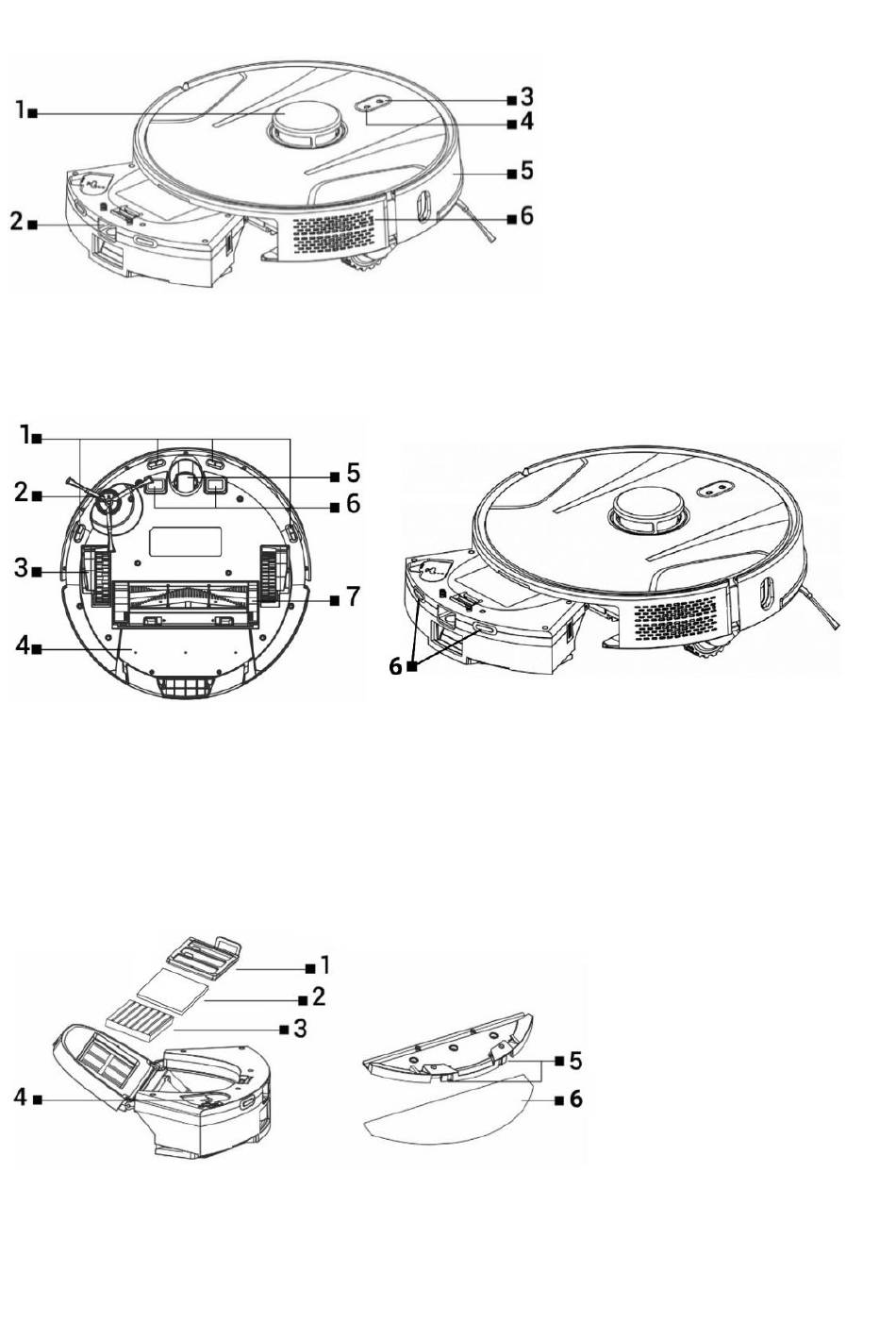 1
2
3
4
5
6

1
2
3
4
5
6
7

6

1
2
3
4
5
6