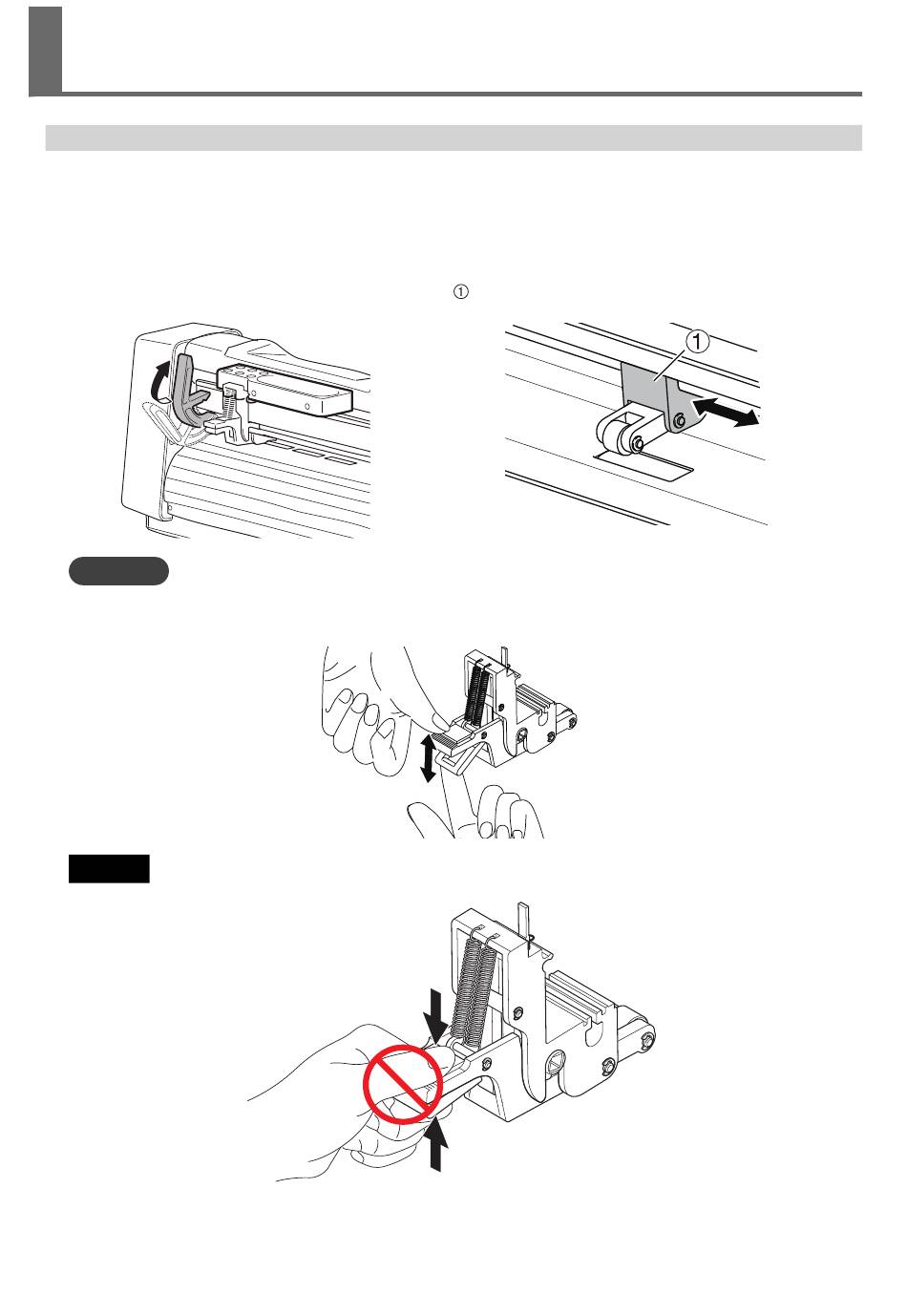 ①

①