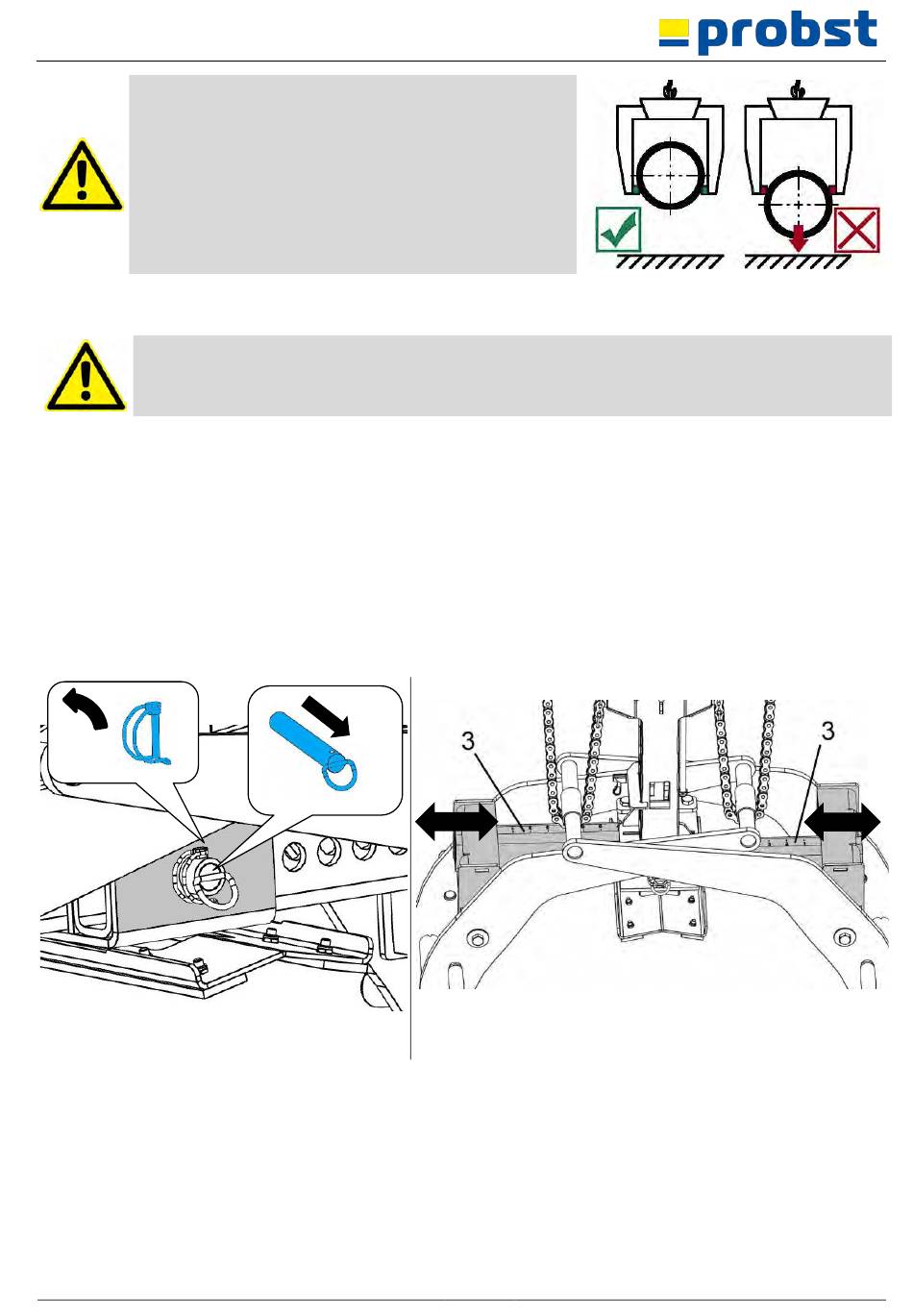 probst

3

3