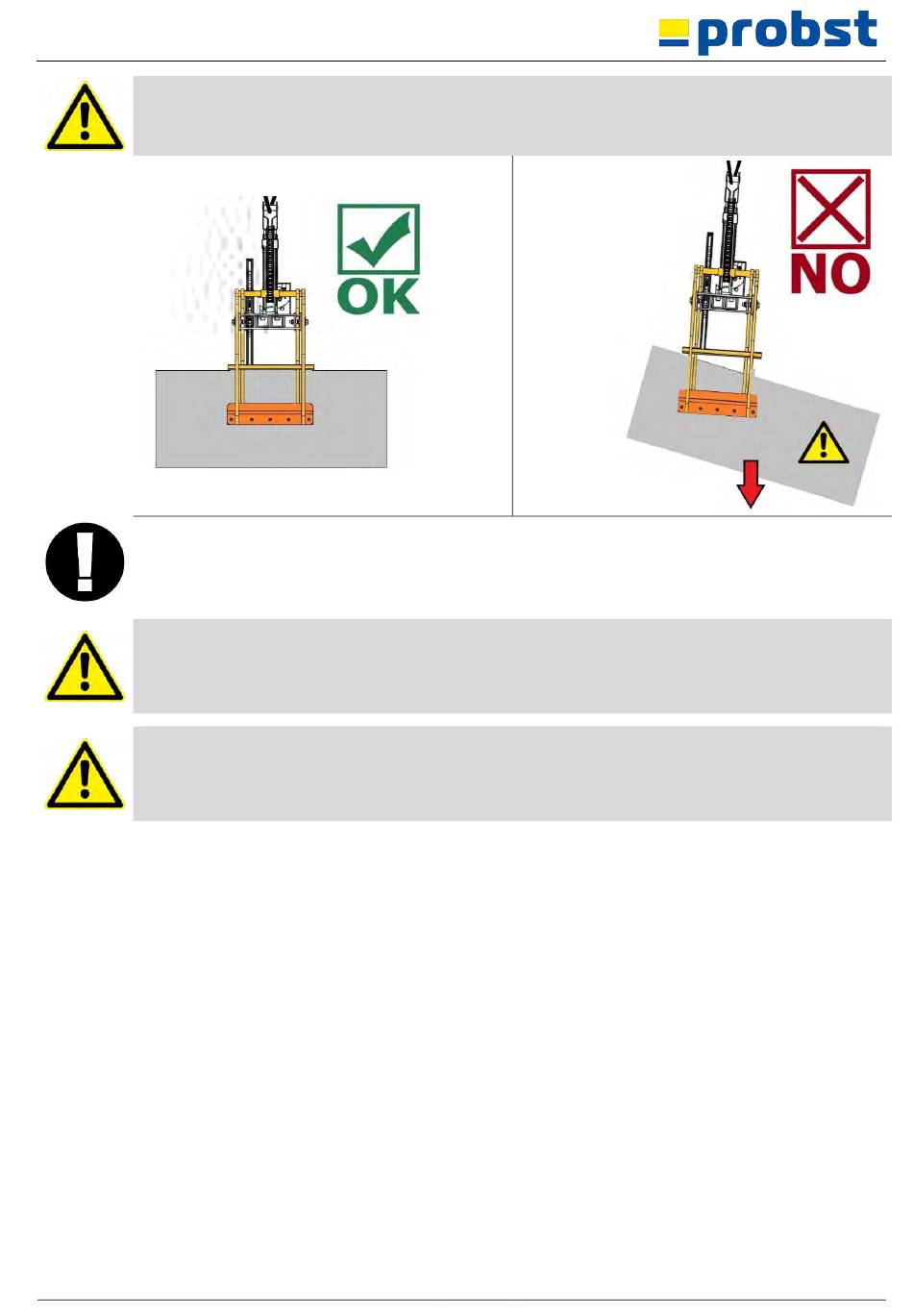 probst

OK

NO