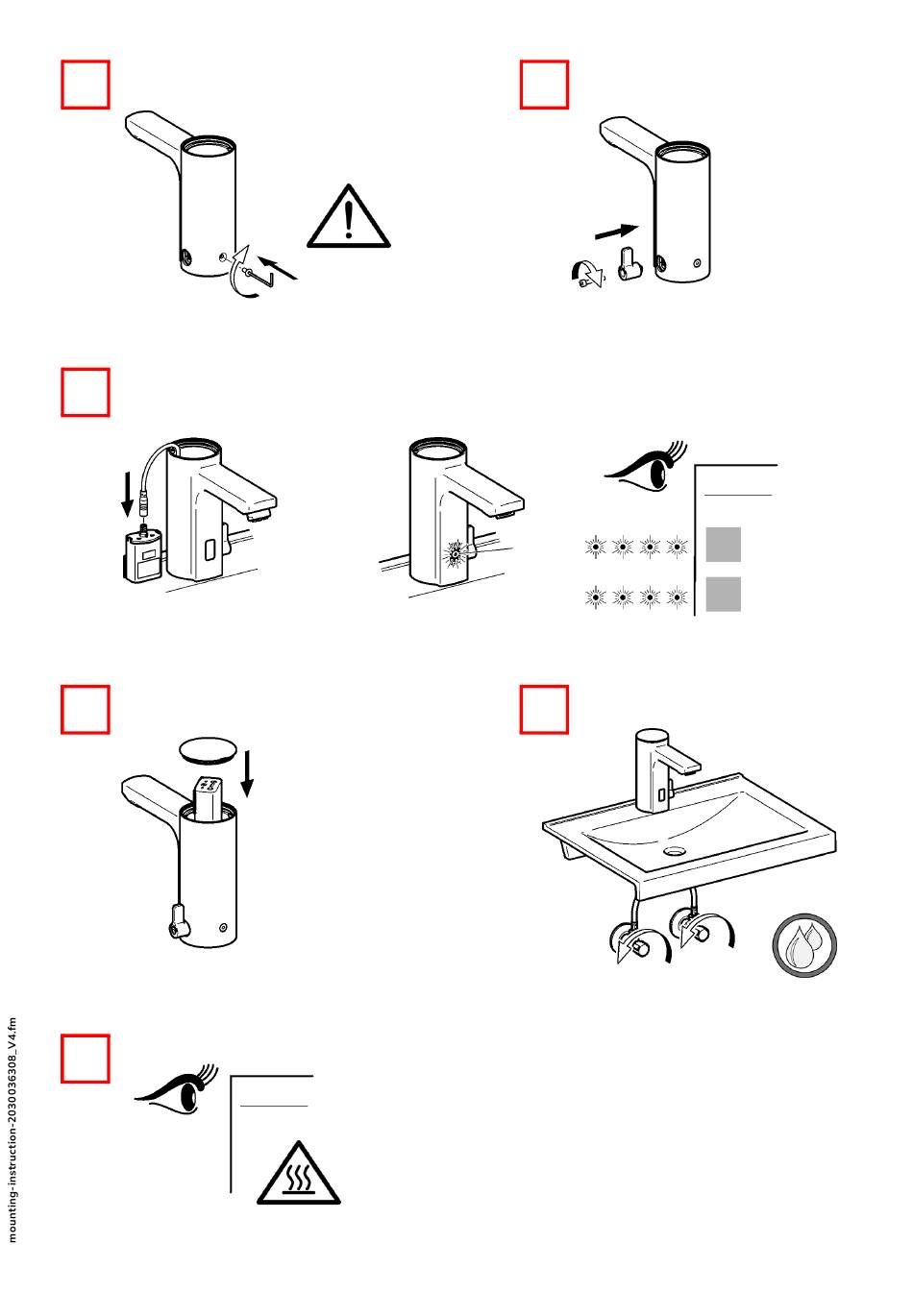 mounting-instruction-2030036308_V4.fm