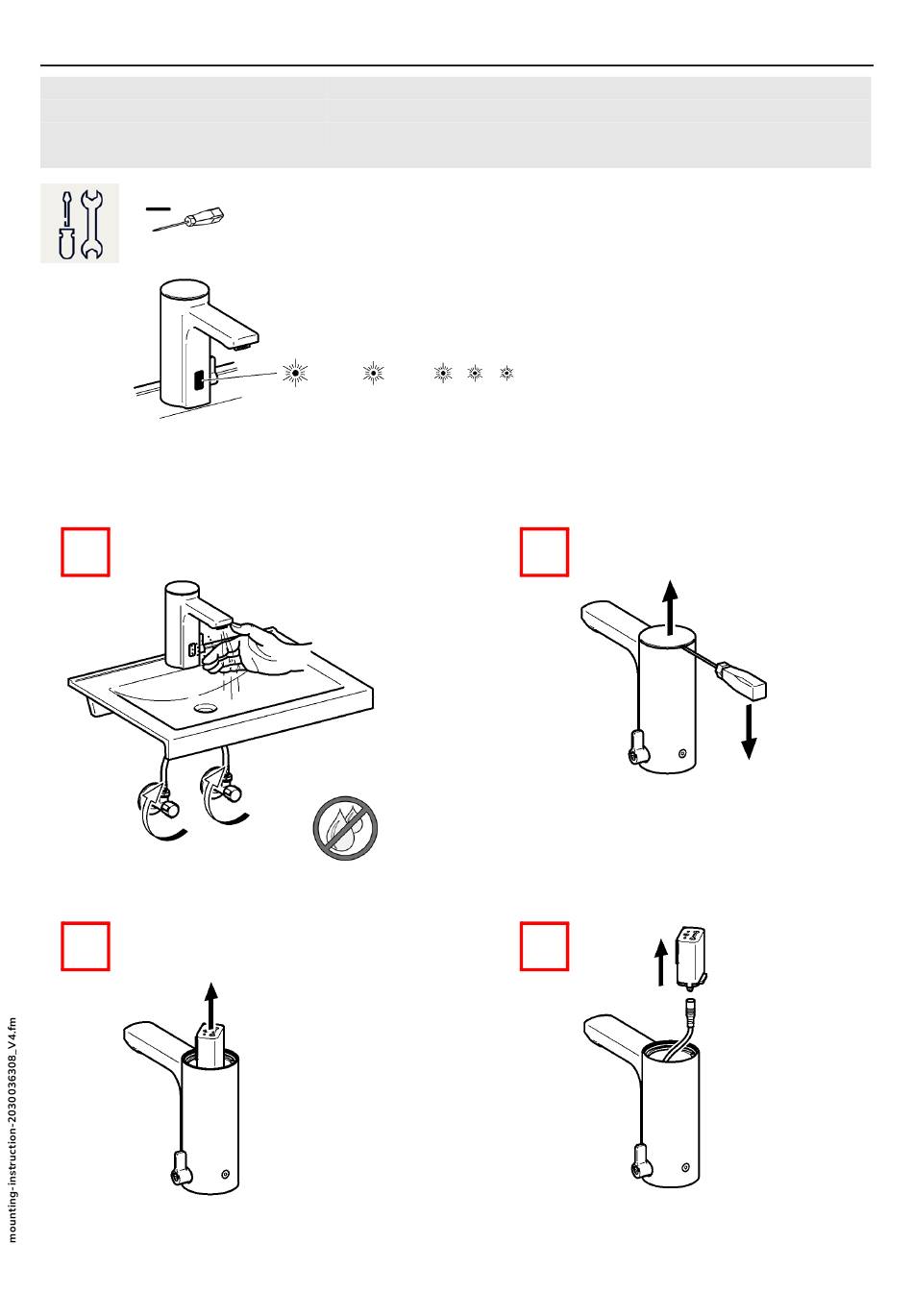 mounting-instruction-2030036308_V4.fm