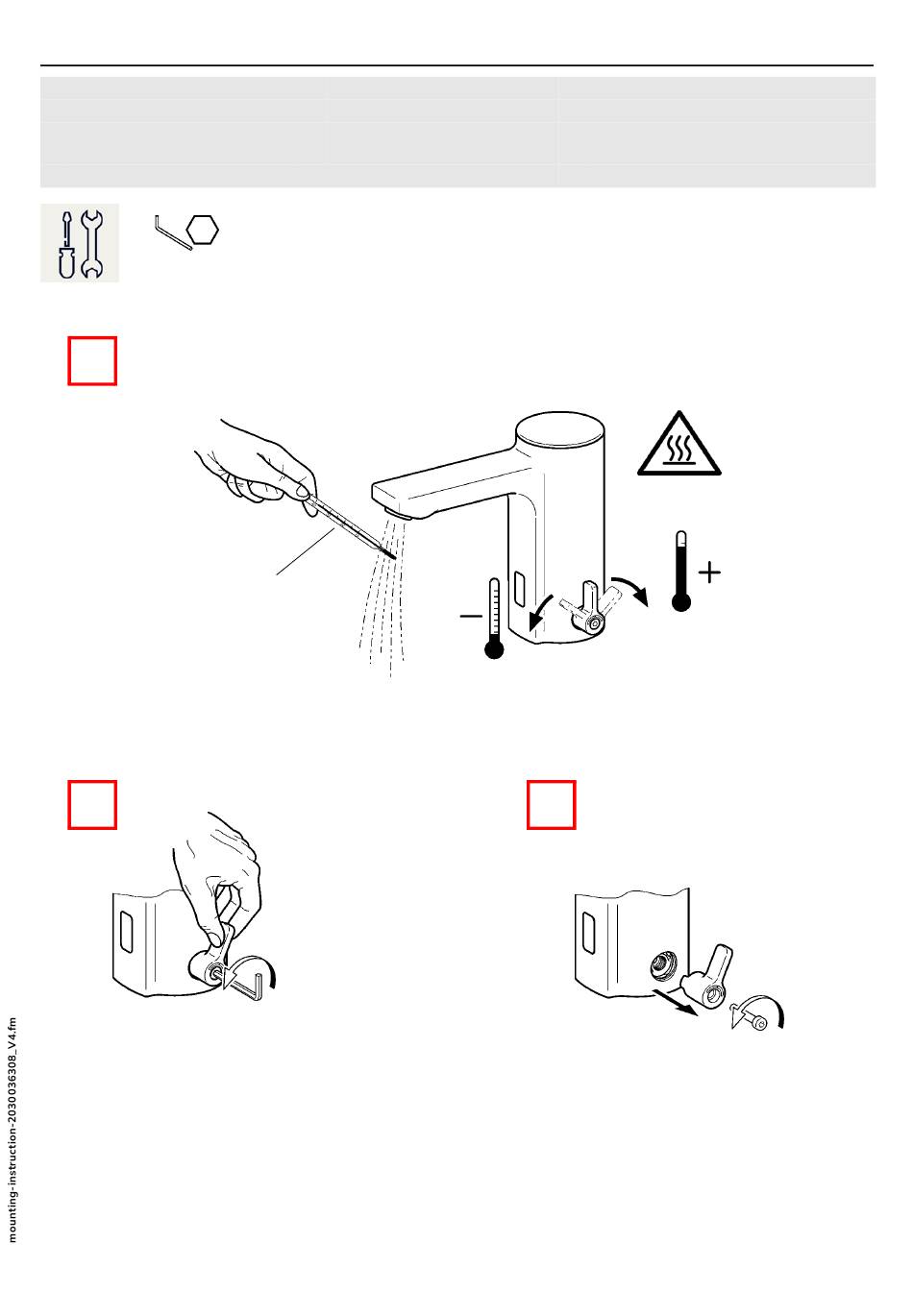 mounting-instruction-2030036308_V4.fm