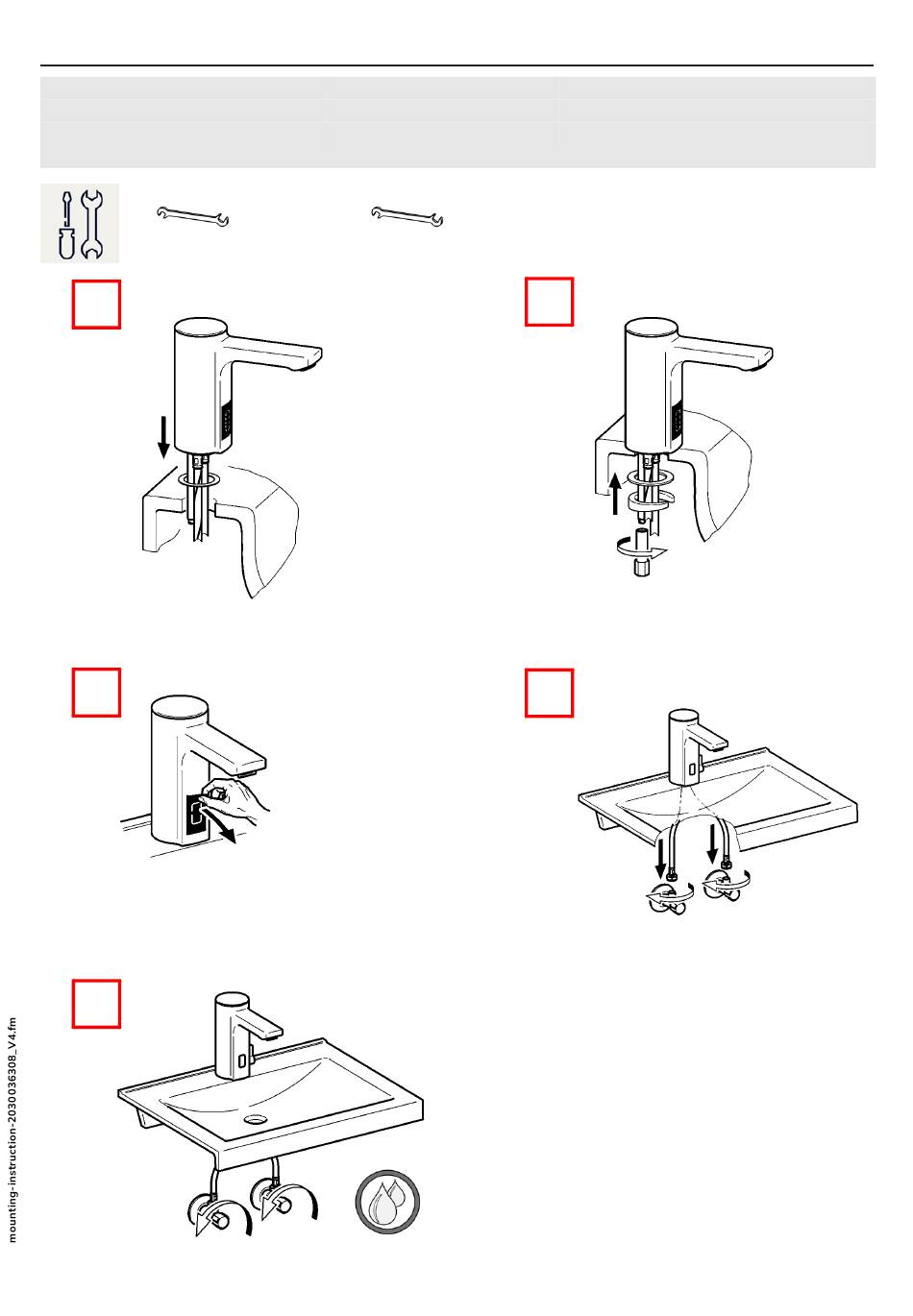 mounting-instruction-2030036308_V4.fm