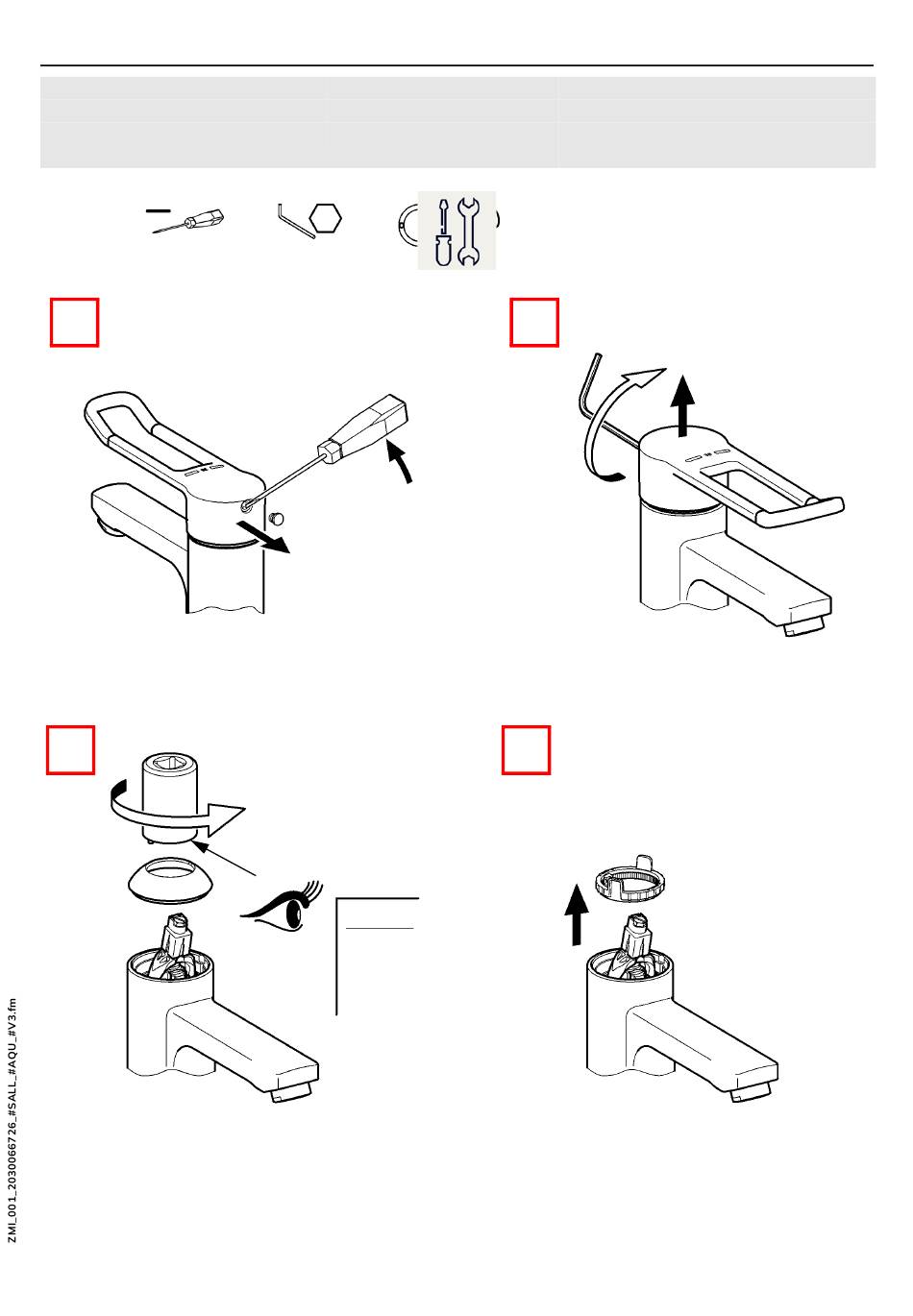 ZMI_001_2030066726_#SALL_#AQU_#V3.fm