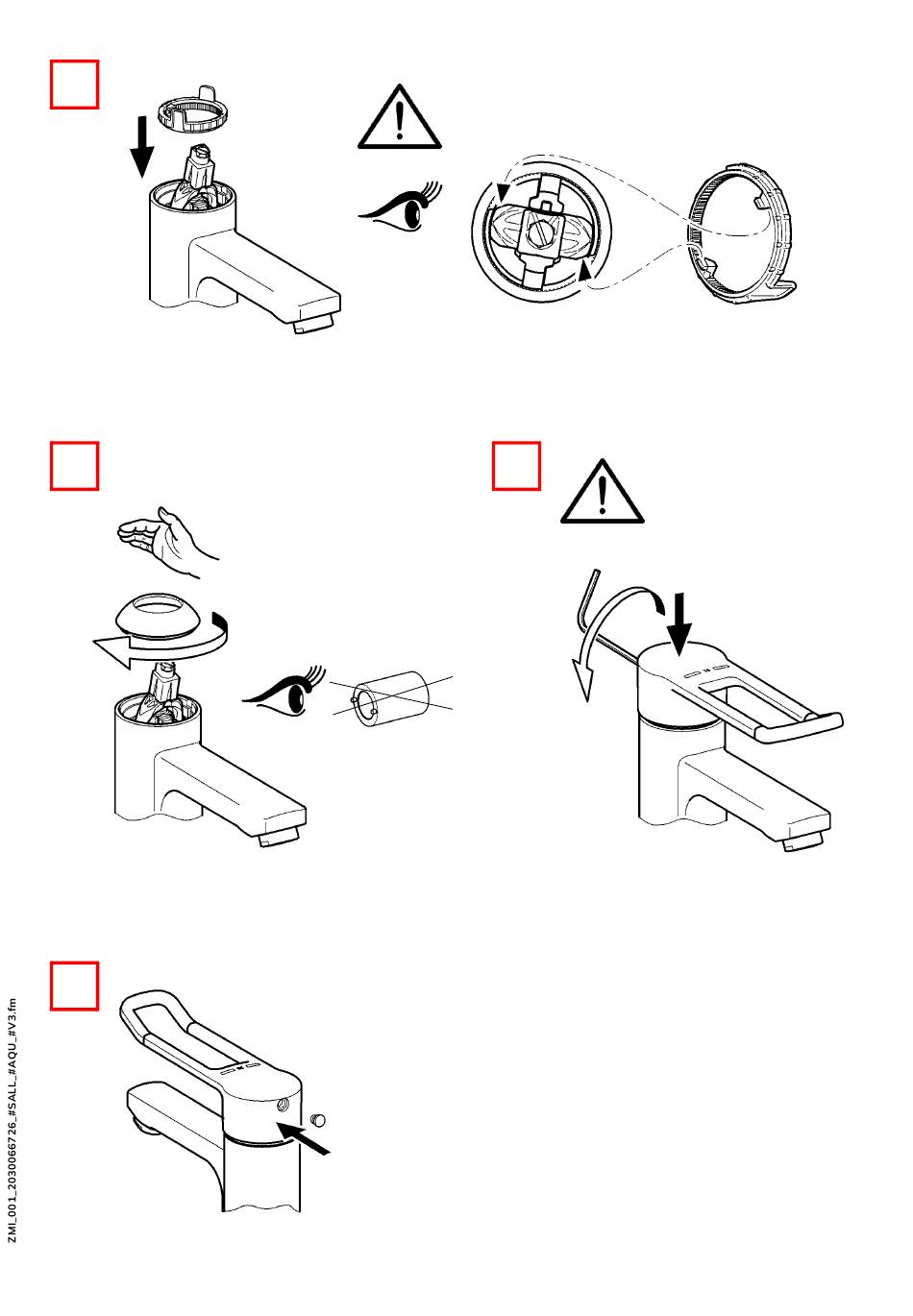 ZMI_001_2030066726_#SALL_#AQU_#V3.fm